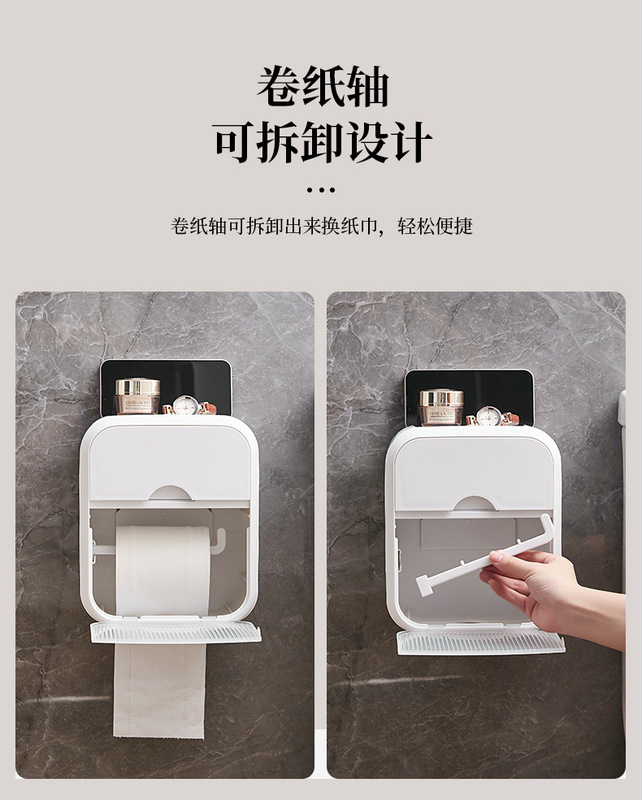 卷纸轴
可拆卸设计

...

卷纸轴可拆卸出来换纸巾，轻松便捷