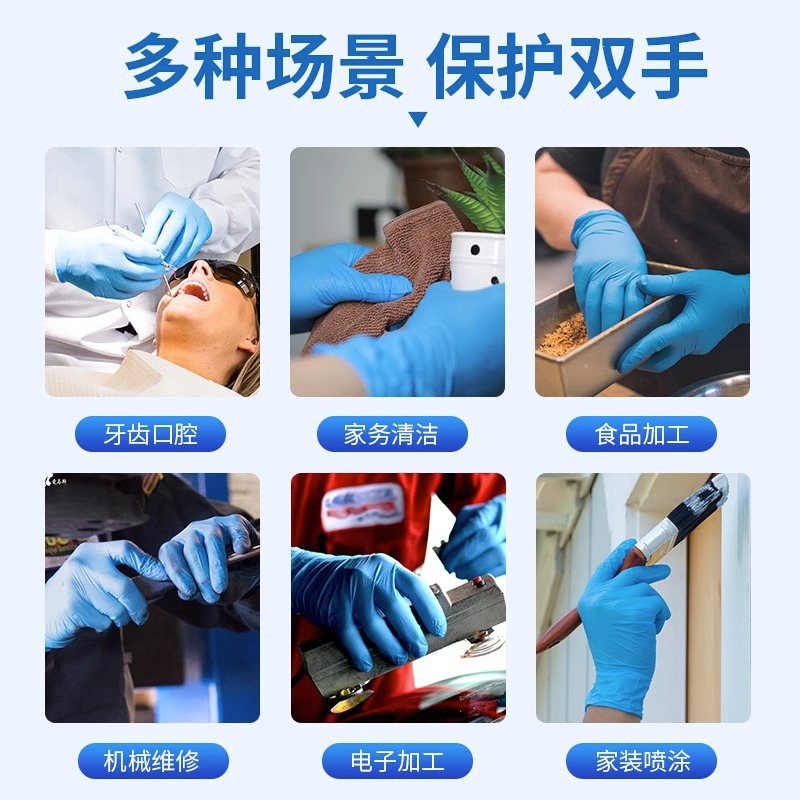 多种场景 保护双手

牙齿口腔

家务清洁

食品加工

机械维修

电子加工

家装喷涂