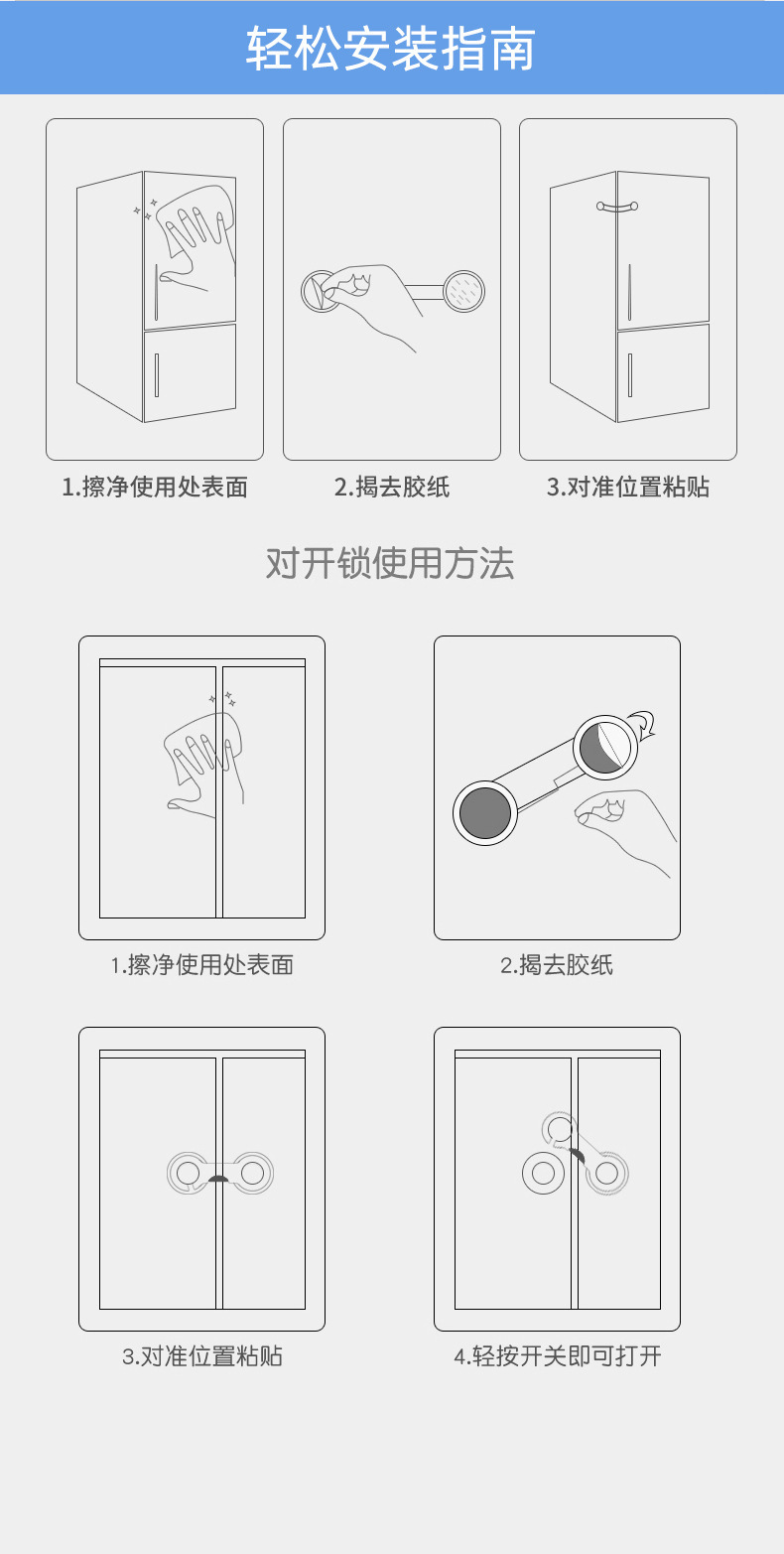 轻松安装指南

1.擦净使用处表面

2.揭去胶纸

3.对准位置粘贴

对开锁使用方法

1.擦净使用处表面

2.揭去胶纸

3.对准位置粘贴

4.轻按开关即可打开