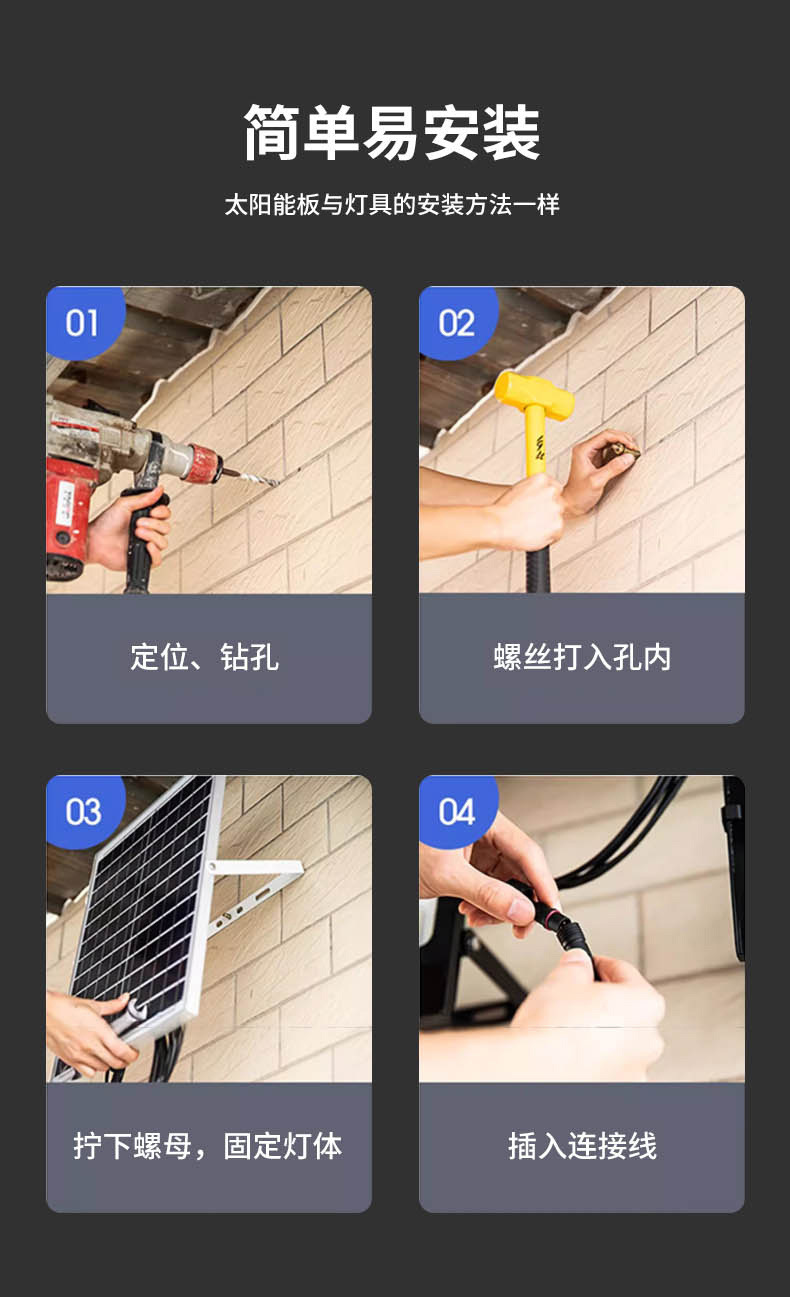 简单易安装

太阳能板与灯具的安装方法一样

01

定位、钻孔

02

螺丝打入孔内

03

拧下螺母，固定灯体

04

插入连接线