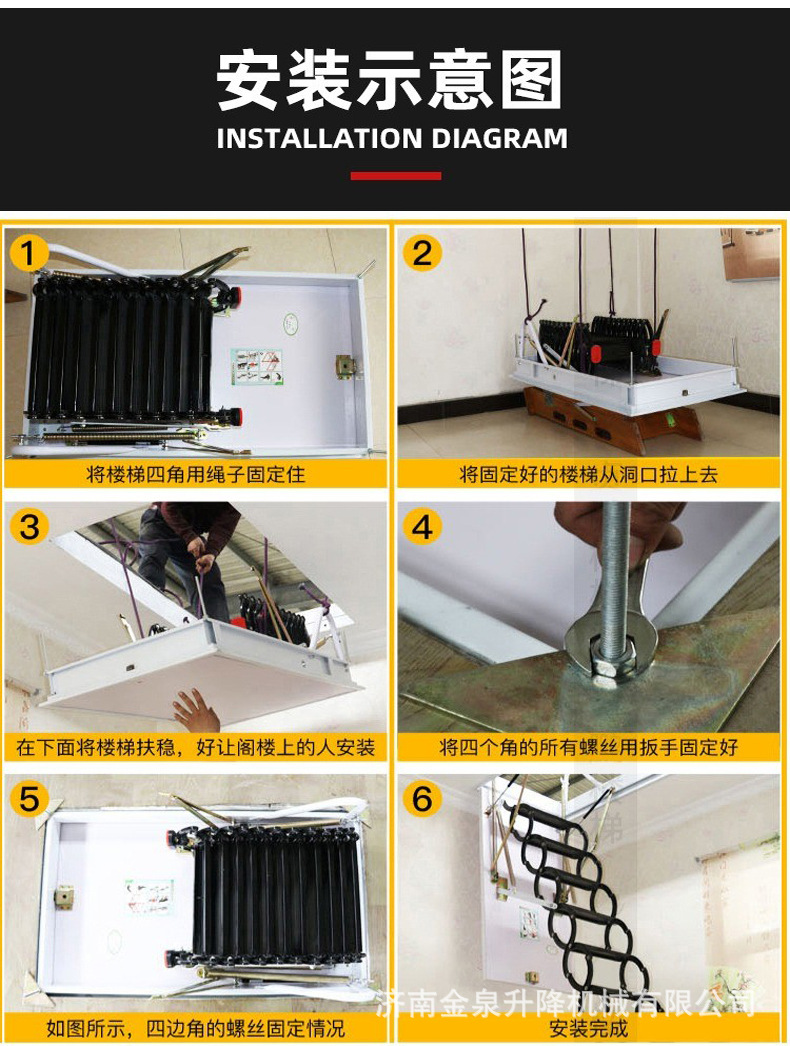 安装示意图
INSTALLATION DIAGRAM

1
将楼梯四角用绳子固定住

2
将固定好的楼梯从洞口拉上去

3
在下面将楼梯扶稳，好让阁楼上的人安装

4
将四个角的所有螺丝用扳手固定好

5
如图所示，四边角的螺丝固定情况

6
安装完成

济南金泉升降机械有限公司