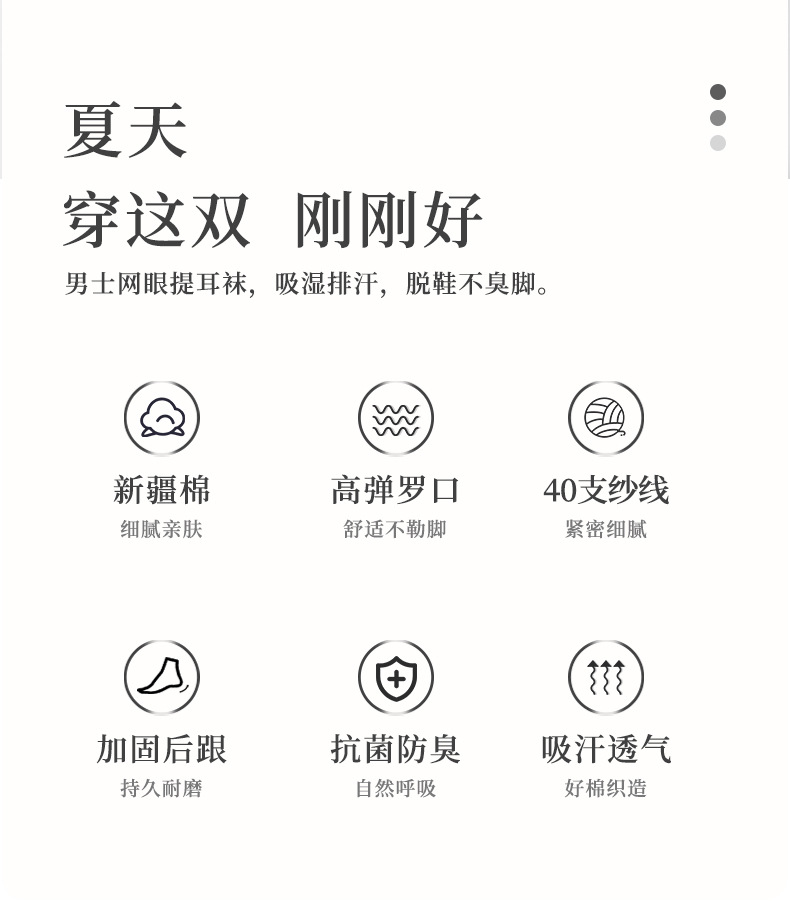 夏天

穿这双 刚刚好

男士网眼提耳袜，吸湿排汗，脱鞋不臭脚。

新疆棉
细腻亲肤

高弹罗口
舒适不勒脚

40支纱线
紧密细腻

加固后跟
持久耐磨

抗菌防臭
自然呼吸

吸汗透气
好棉织造