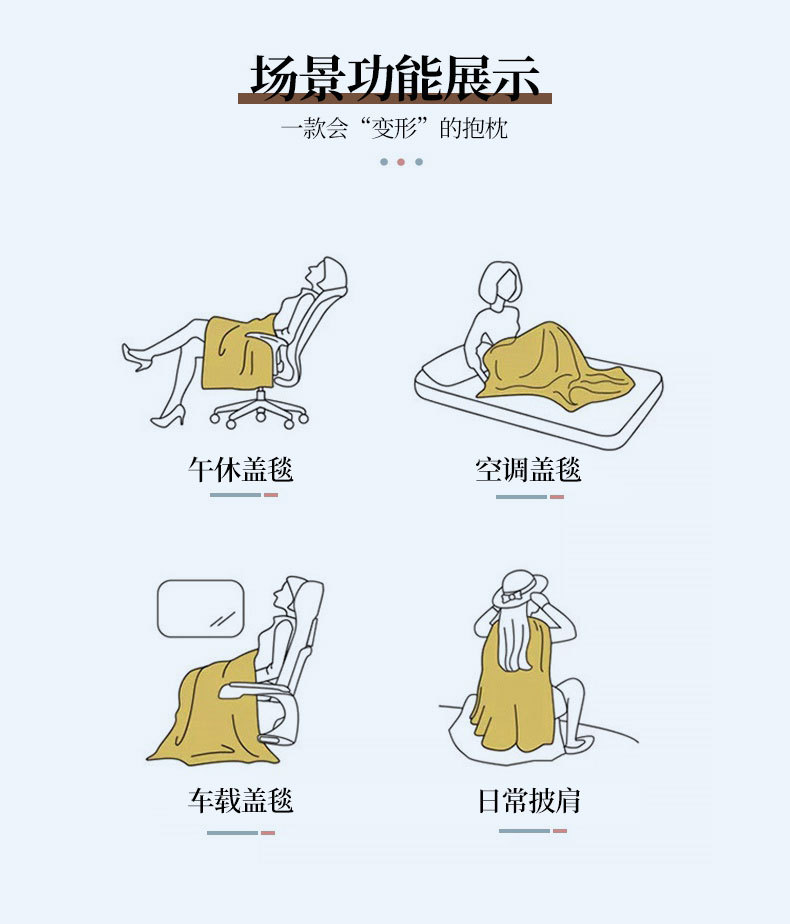 场景功能展示

一款会“变形”的抱枕

午休盖毯

空调盖毯

车载盖毯

日常披肩