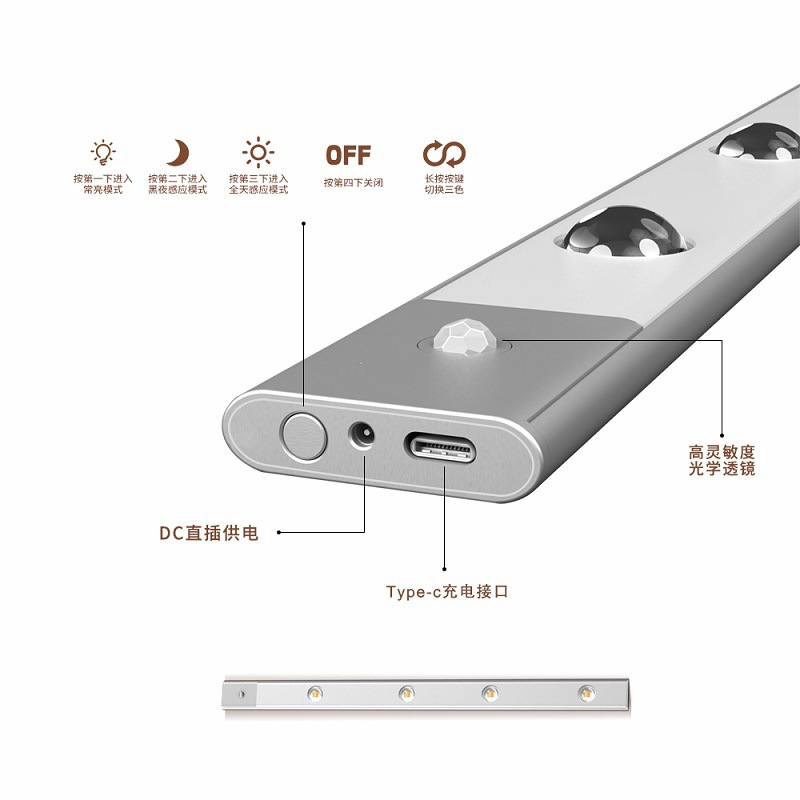 按第一下进入
常亮模式

按第二下进入
黑夜感应模式

按第三下进入
全天感应模式

OFF
按第四下关闭

长按按键
切换三色

高灵敏度
光学透镜

DC直插供电

Type-c充电接口