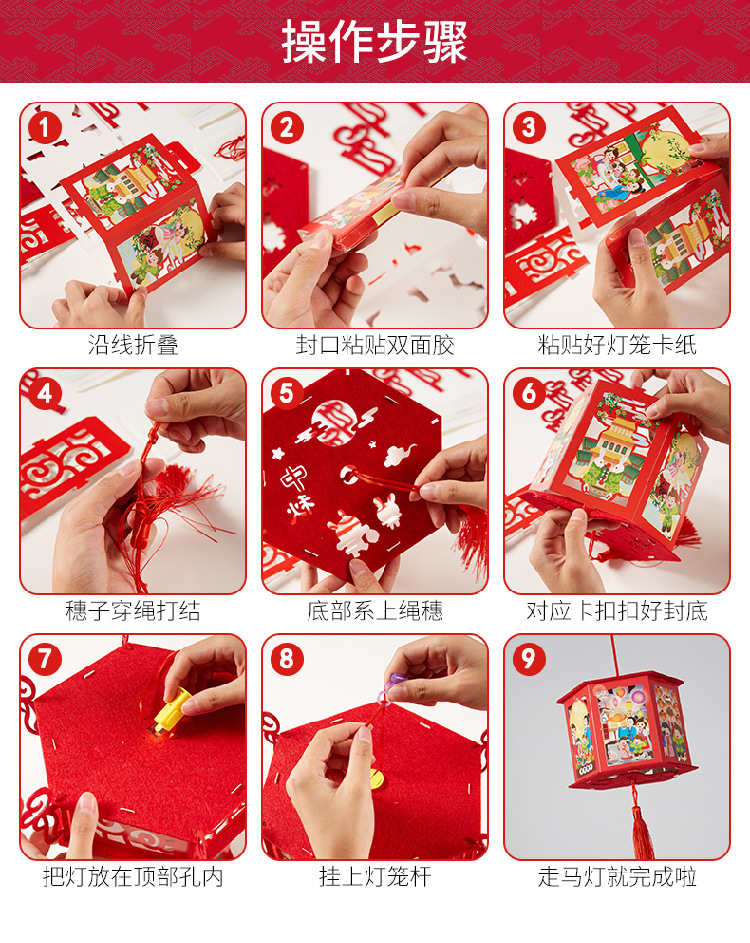 操作步骤

1
沿线折叠

2
封口粘贴双面胶

3
粘贴好灯笼卡纸

4
穗子穿绳打结

5
中秋
底部系上绳穗

6
对应卡扣扣好封底

7
把灯放在顶部孔内

8
挂上灯笼杆

9
走马灯就完成啦