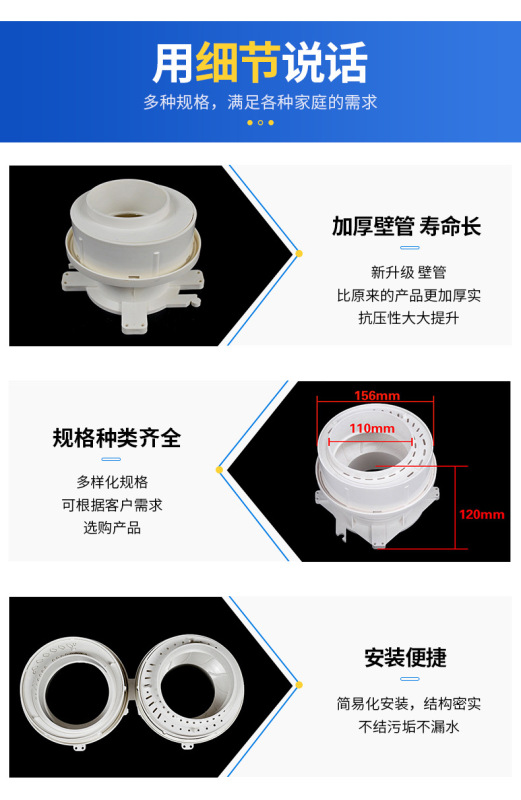 用细节说话
多种规格，满足各种家庭的需求

加厚壁管 寿命长
新升级 壁管
比原来的产品更加厚实
抗压性大大提升

规格种类齐全
多样化规格
可根据客户需求
选购产品

156mm
110mm
120mm

安装便捷
简易化安装，结构密实
不结污垢不漏水