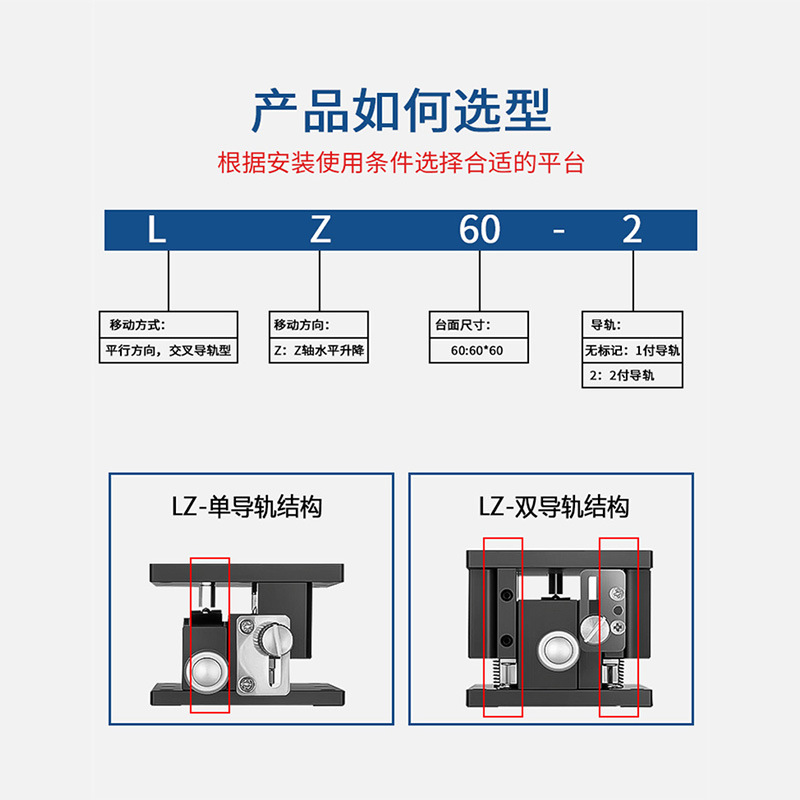 产品如何选型

根据安装使用条件选择合适的平台

L Z 60 - 2

移动方式：
平行方向，交叉导轨型

移动方向：
Z：Z轴水平升降

台面尺寸：
60:60*60

导轨：
无标记：1付导轨
2：2付导轨

LZ-单导轨结构

LZ-双导轨结构