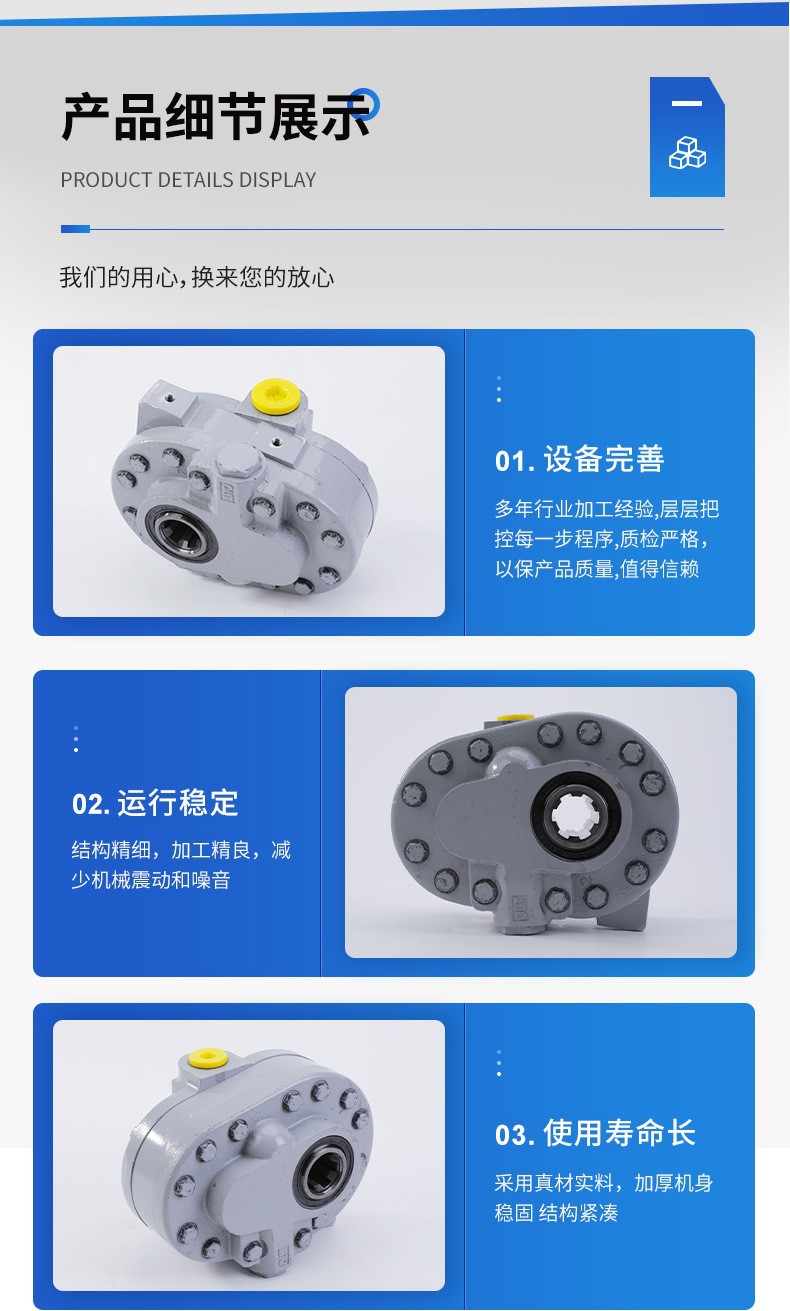 产品细节展示

PRODUCT DETAILS DISPLAY

我们的用心,换来您的放心

01. 设备完善

多年行业加工经验,层层把控每一步程序,质检严格,以保产品质量,值得信赖

02. 运行稳定

结构精细，加工精良，减少机械震动和噪音

03. 使用寿命长

采用真材实料，加厚机身稳固 结构紧凑