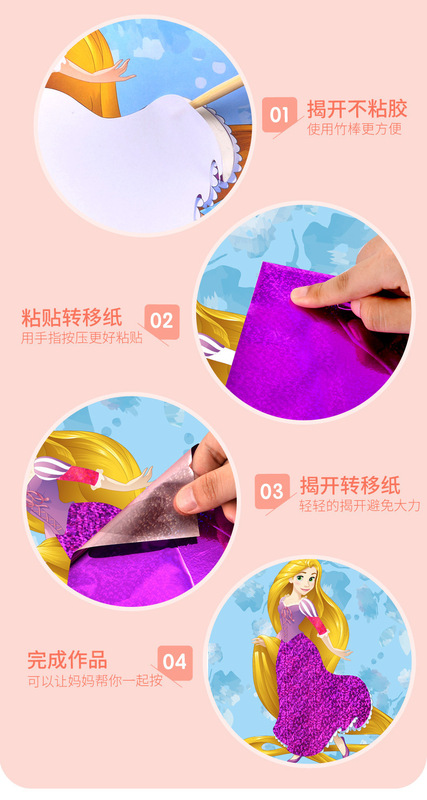 01 揭开不粘胶
使用竹棒更方便

粘贴转移纸
用手指按压更好粘贴 02

03 揭开转移纸
轻轻的揭开避免大力

完成作品
可以让妈妈帮你一起按 04