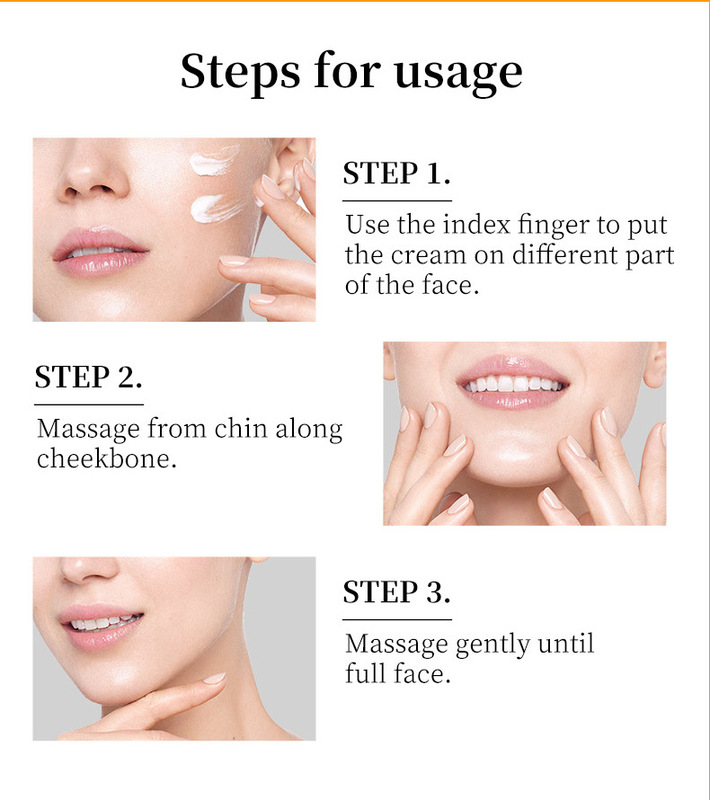 Steps for usage

STEP 1.

Use the index finger to put the cream on different part of the face.

STEP 2.

Massage from chin along cheekbone.

STEP 3.

Massage gently until full face.