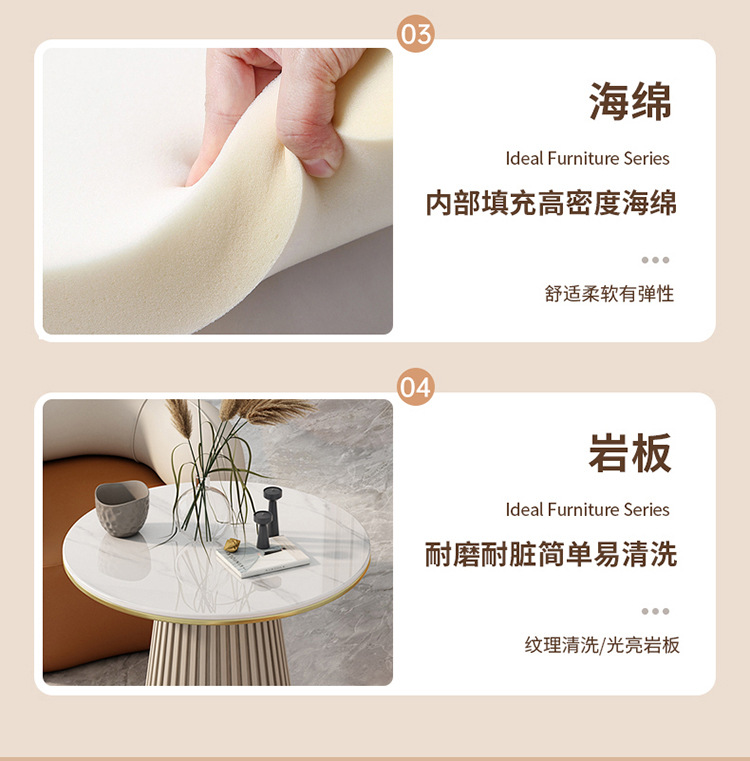 03

海绵

Ideal Furniture Series

内部填充高密度海绵

舒适柔软有弹性

04

岩板

Ideal Furniture Series

耐磨耐脏简单易清洗

纹理清洗/光亮岩板