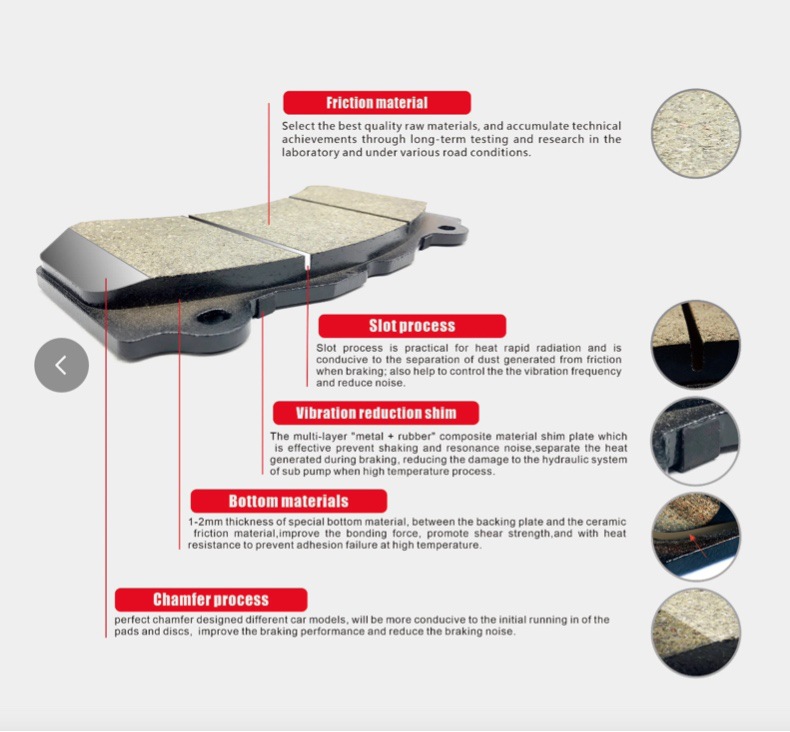 Friction material

Select the best quality raw materials, and accumulate technical achievements through long-term testing and research in the laboratory and under various road conditions.

Slot process

Slot process is practical for heat rapid radiation and is conducive to the separation of dust generated from friction when braking; also help to control the the vibration frequency and reduce noise.

Vibration reduction shim

The multi-layer "metal + rubber" composite material shim plate which is effective prevent shaking and resonance noise,separate the heat generated during braking, reducing the damage to the hydraulic system of sub pump when high temperature process.

Bottom materials

1-2mm thickness of special bottom material, between the backing plate and the ceramic friction material,improve the bonding force, promote shear strength,and with heat resistance to prevent adhesion failure at high temperature.

Chamfer process

perfect chamfer designed different car models, will be more conducive to the initial running in of the pads and discs, improve the braking performance and reduce the braking noise.