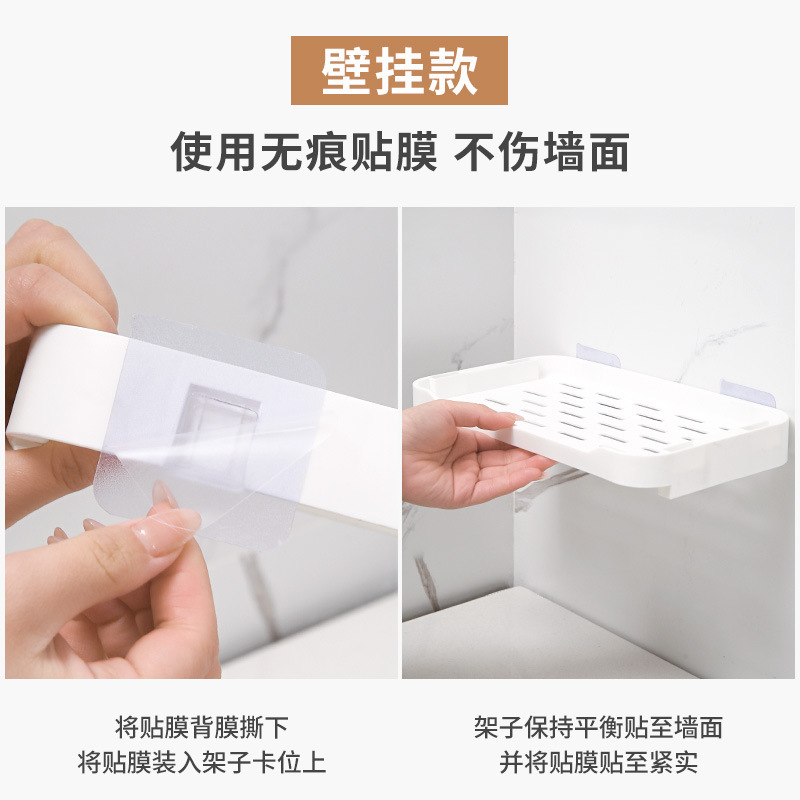 壁挂款

使用无痕贴膜 不伤墙面

将贴膜背膜撕下
将贴膜装入架子卡位上

架子保持平衡贴至墙面
并将贴膜贴至紧实