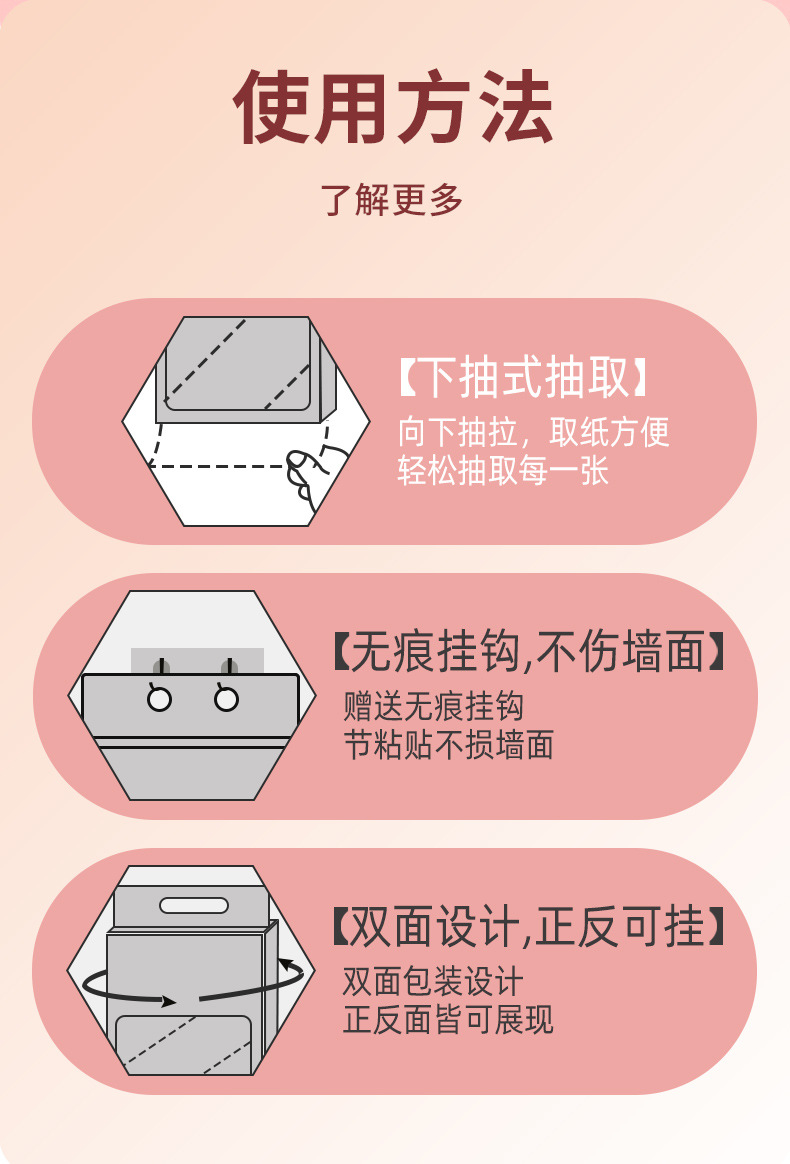 使用方法

了解更多

【下抽式抽取】
向下抽拉，取纸方便
轻松抽取每一张

【无痕挂钩,不伤墙面】
赠送无痕挂钩
节粘贴不损墙面

【双面设计,正反可挂】
双面包装设计
正反面皆可展现