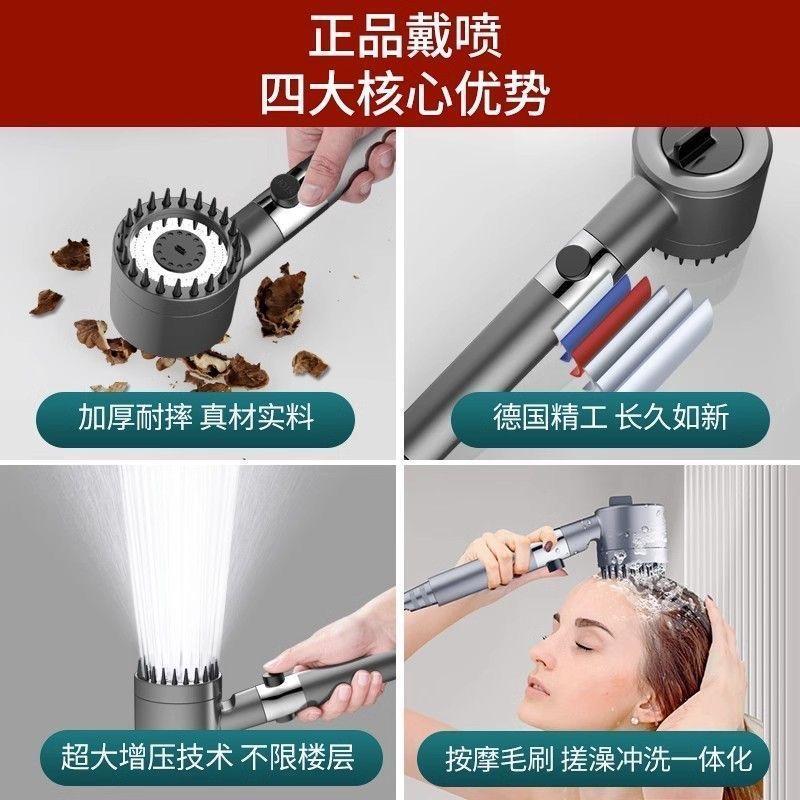 正品戴喷
四大核心优势

加厚耐摔 真材实料

德国精工 长久如新

超大增压技术 不限楼层

按摩毛刷 搓澡冲洗一体化