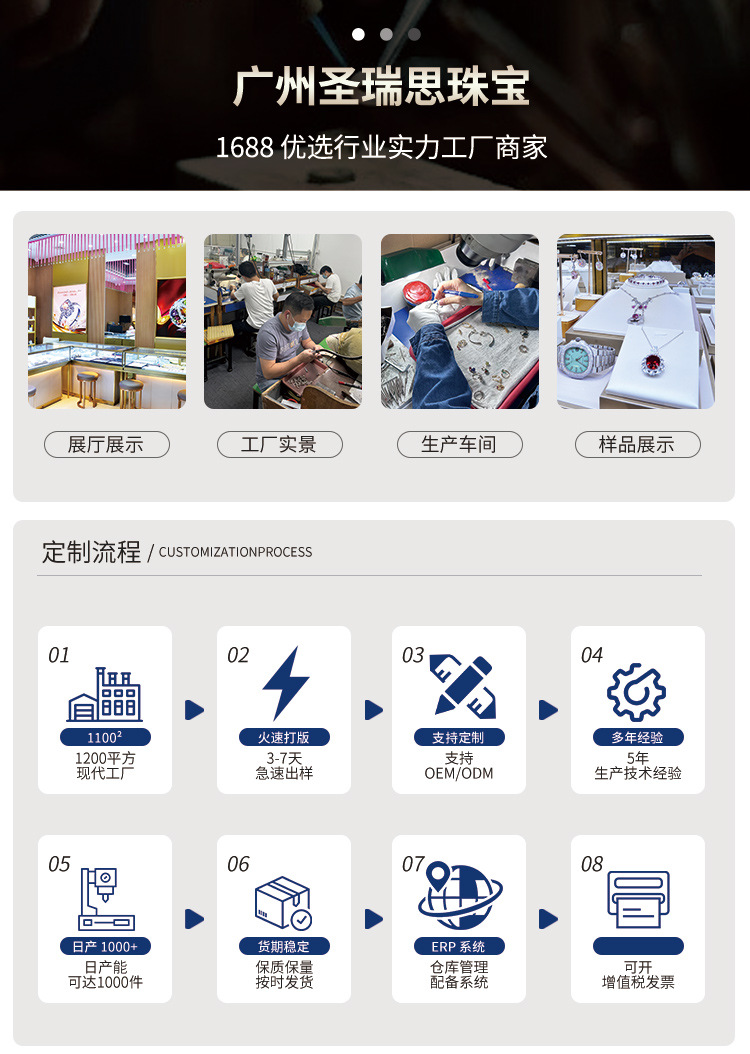 广州圣瑞思珠宝

1688 优选行业实力工厂商家

展厅展示

工厂实景

生产车间

样品展示

定制流程 / CUSTOMIZATIONPROCESS

01
$1100^2$
1200平方
现代工厂

02
火速打版
3-7天
急速出样

03
支持定制
支持
OEM/ODM

04
多年经验
5年
生产技术经验

05
日产 1000+
日产能
可达1000件

06
货期稳定
保质保量
按时发货

07
ERP 系统
仓库管理
配备系统

08
可开
增值税发票