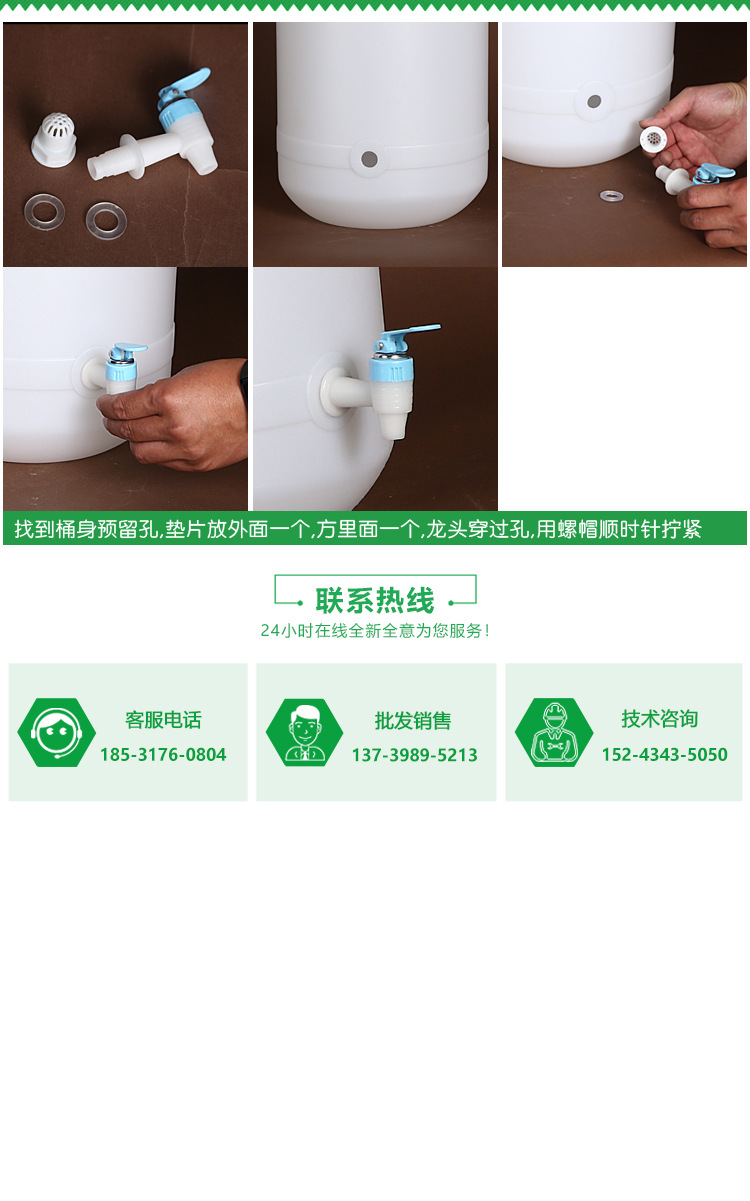 找到桶身预留孔,垫片放外面一个,方里面一个,龙头穿过孔,用螺帽顺时针拧紧

联系热线
24小时在线全新全意为您服务!

客服电话
185-3176-0804

批发销售
137-3989-5213

技术咨询
152-4343-5050