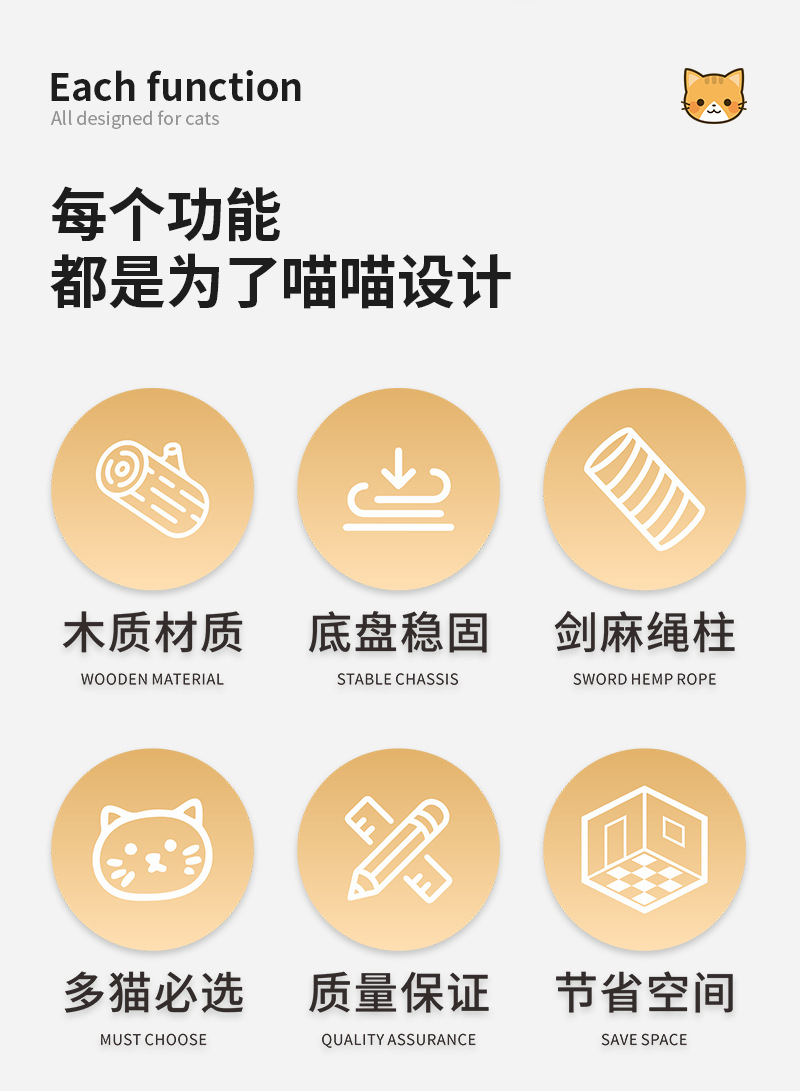 Each function
All designed for cats

每个功能
都是为了喵喵设计

木质材质
WOODEN MATERIAL

底盘稳固
STABLE CHASSIS

剑麻绳柱
SWORD HEMP ROPE

多猫必选
MUST CHOOSE

质量保证
QUALITY ASSURANCE

节省空间
SAVE SPACE