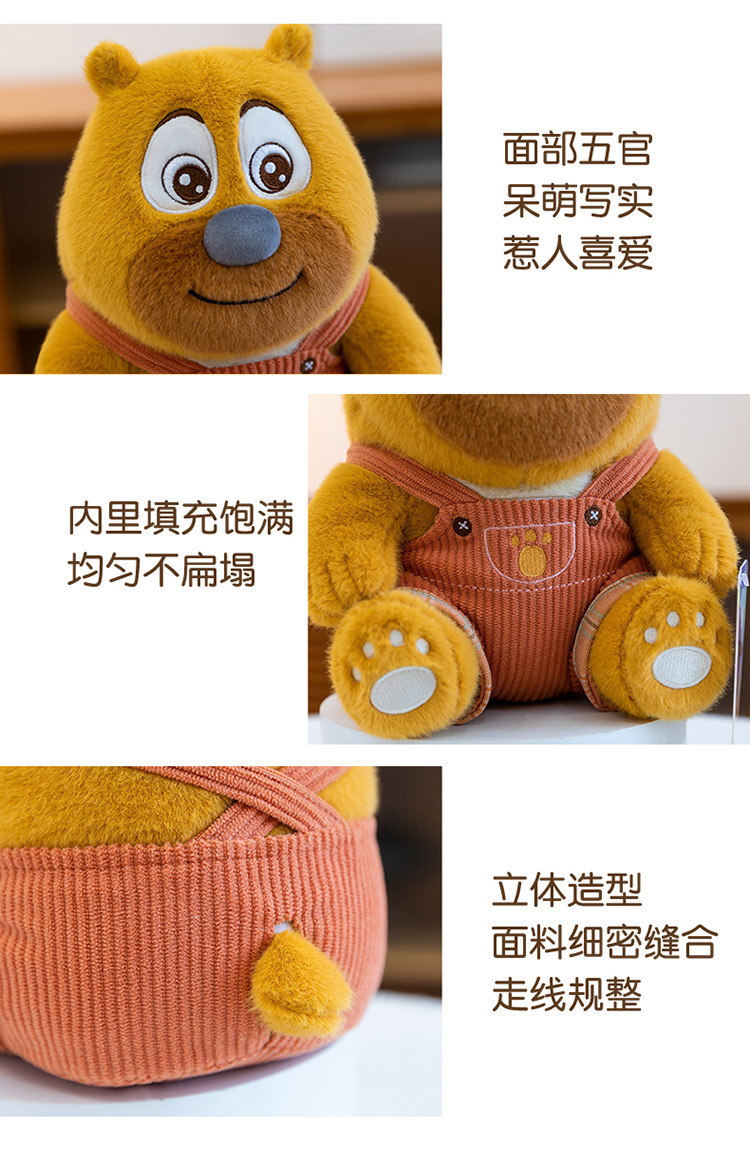 面部五官
呆萌写实
惹人喜爱

内里填充饱满
均匀不扁塌

立体造型
面料细密缝合
走线规整