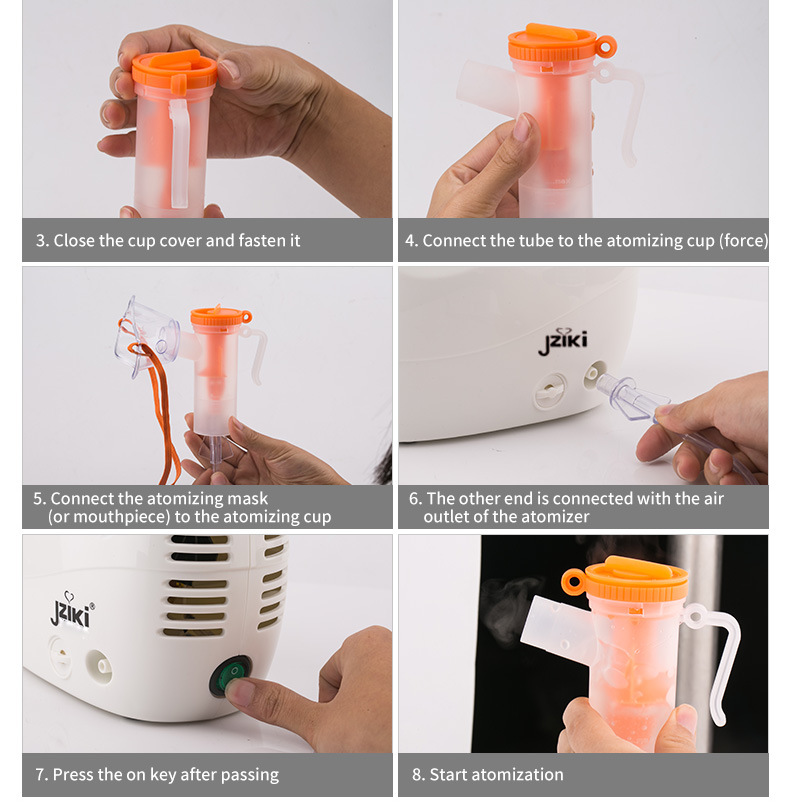 3. Close the cup cover and fasten it

4. Connect the tube to the atomizing cup (force)

5. Connect the atomizing mask (or mouthpiece) to the atomizing cup

JZIKI

6. The other end is connected with the air outlet of the atomizer

JZIKI®

7. Press the on key after passing

8. Start atomization