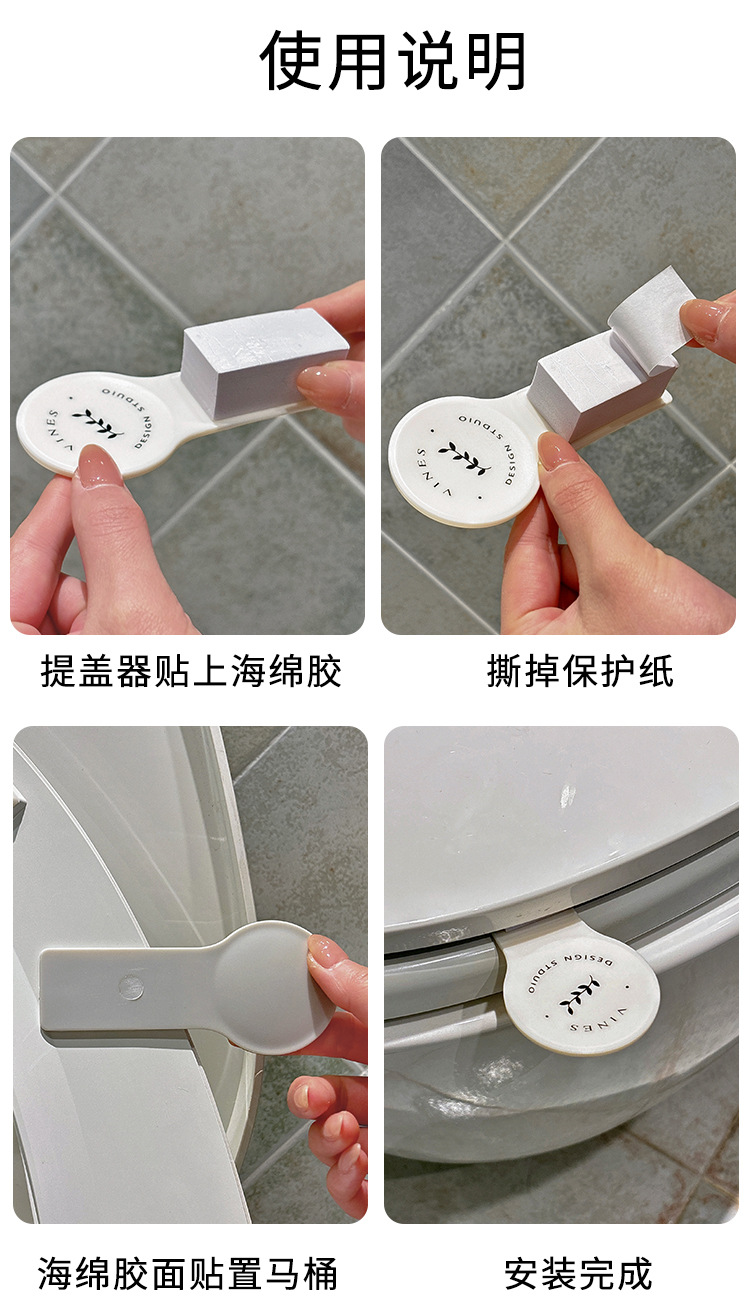 使用说明

VINES
DESIGN STUDIO

提盖器贴上海绵胶

VINES
DESIGN STUDIO

撕掉保护纸

海绵胶面贴置马桶

VINES
DESIGN STUDIO

安装完成