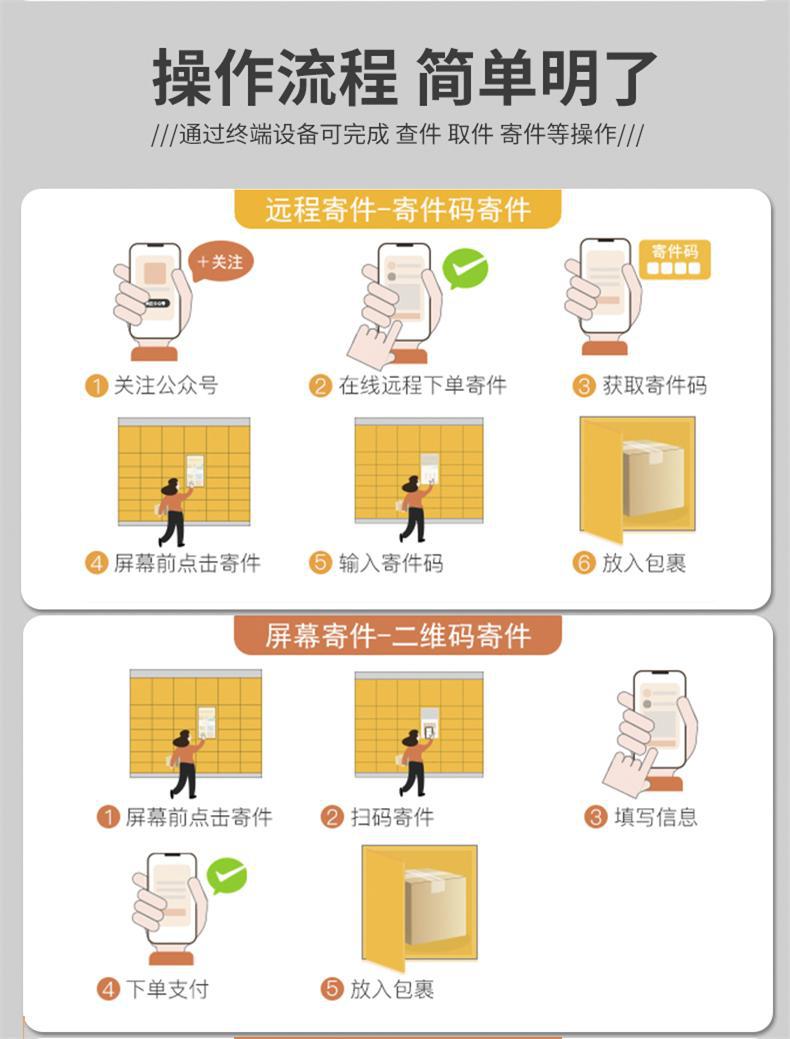 操作流程 简单明了

///通过终端设备可完成 查件 取件 寄件等操作///

远程寄件-寄件码寄件

+关注

寄件码

1 关注公众号

2 在线远程下单寄件

3 获取寄件码

4 屏幕前点击寄件

5 输入寄件码

6 放入包裹

屏幕寄件-二维码寄件

1 屏幕前点击寄件

2 扫码寄件

3 填写信息

4 下单支付

5 放入包裹