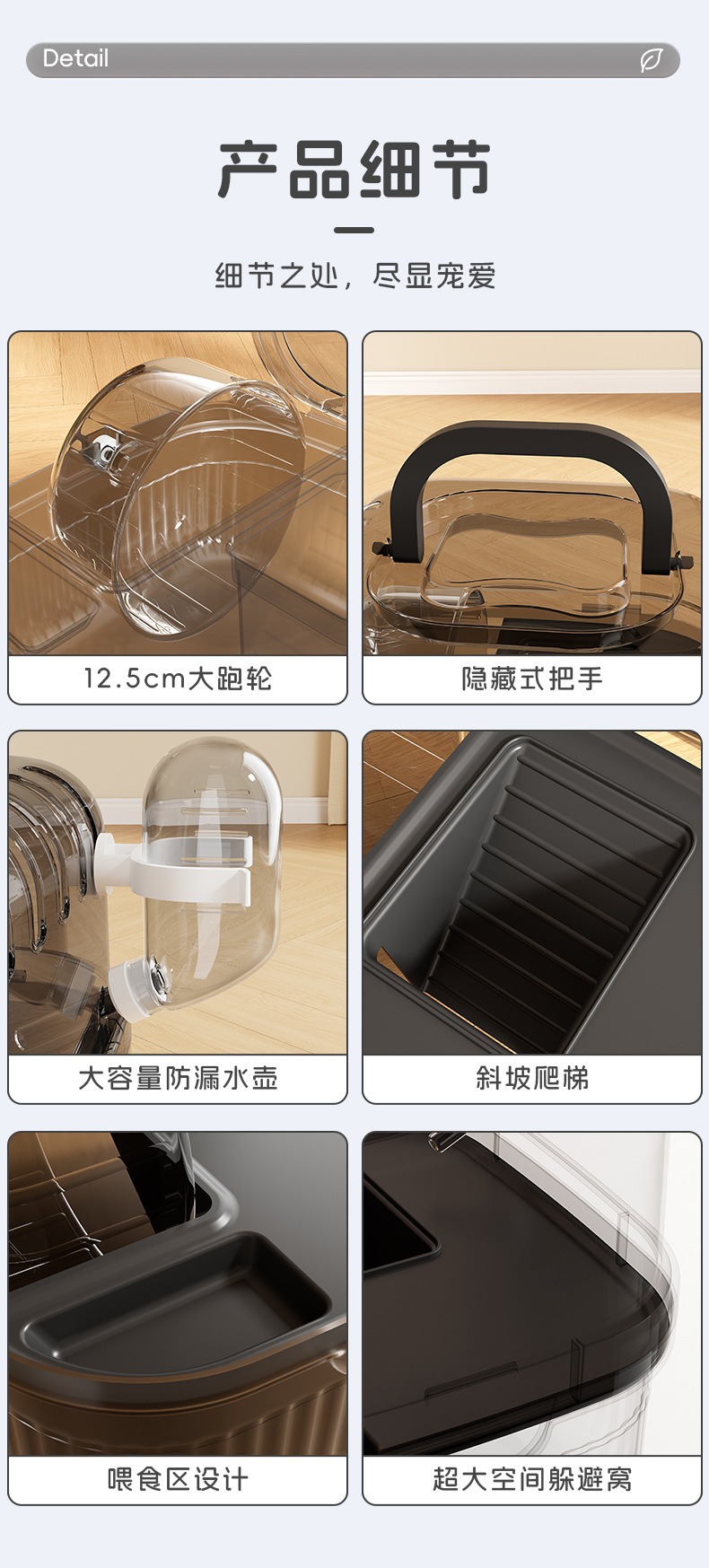 Detail

产品细节

细节之处，尽显宠爱

12.5cm大跑轮

隐藏式把手

大容量防漏水壶

斜坡爬梯

喂食区设计

超大空间躲避窝