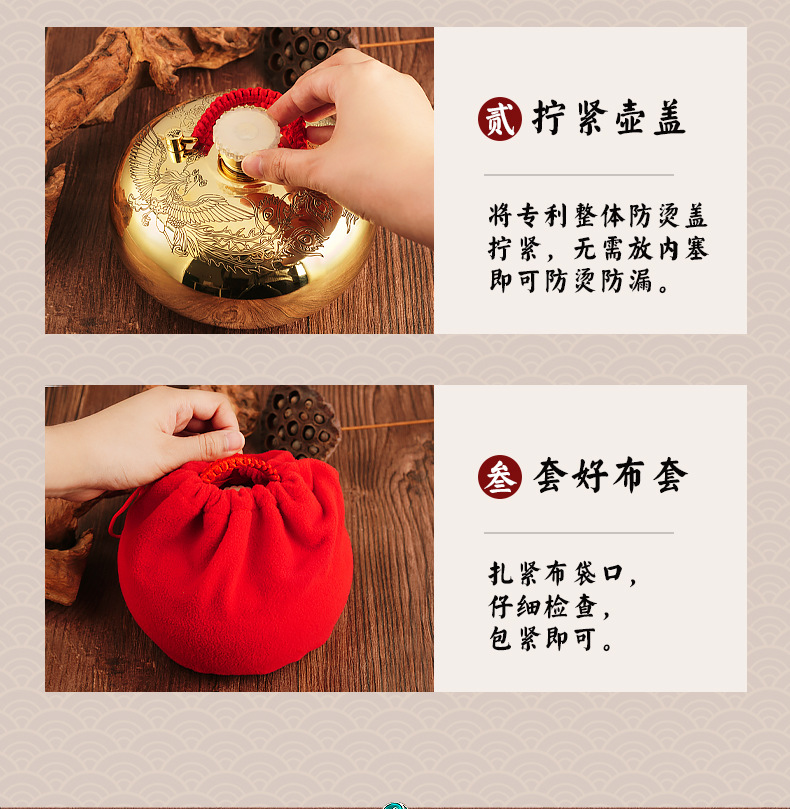 贰 拧紧壶盖

将专利整体防烫盖拧紧，无需放内塞即可防烫防漏。

叁 套好布套

扎紧布袋口，仔细检查，包紧即可。