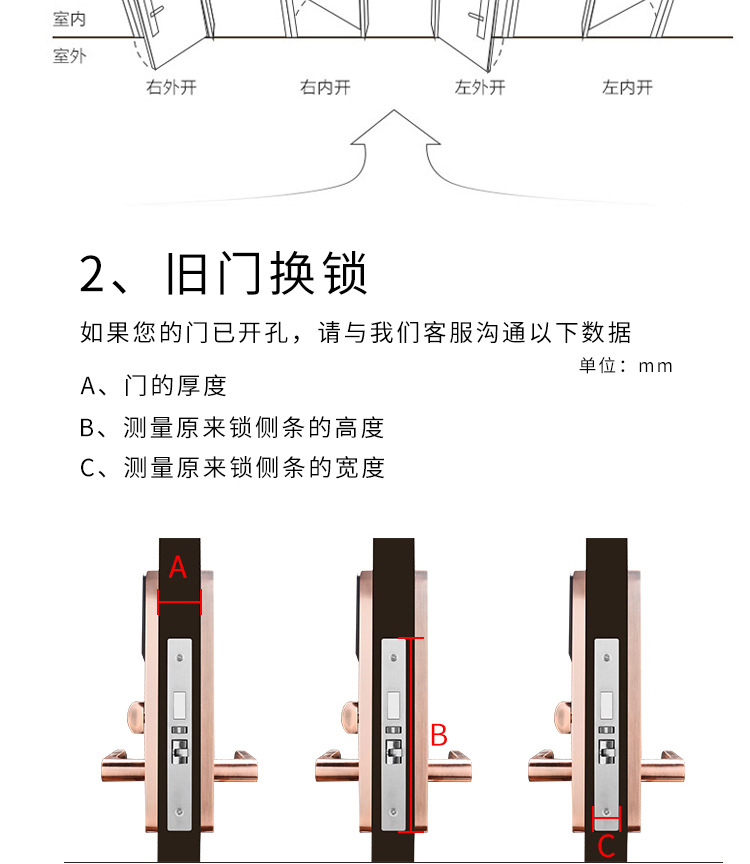 室内
室外
右外开
右内开
左外开
左内开

2、旧门换锁

如果您的门已开孔，请与我们客服沟通以下数据

单位：mm

A、门的厚度

B、测量原来锁侧条的高度

C、测量原来锁侧条的宽度

A

B

C