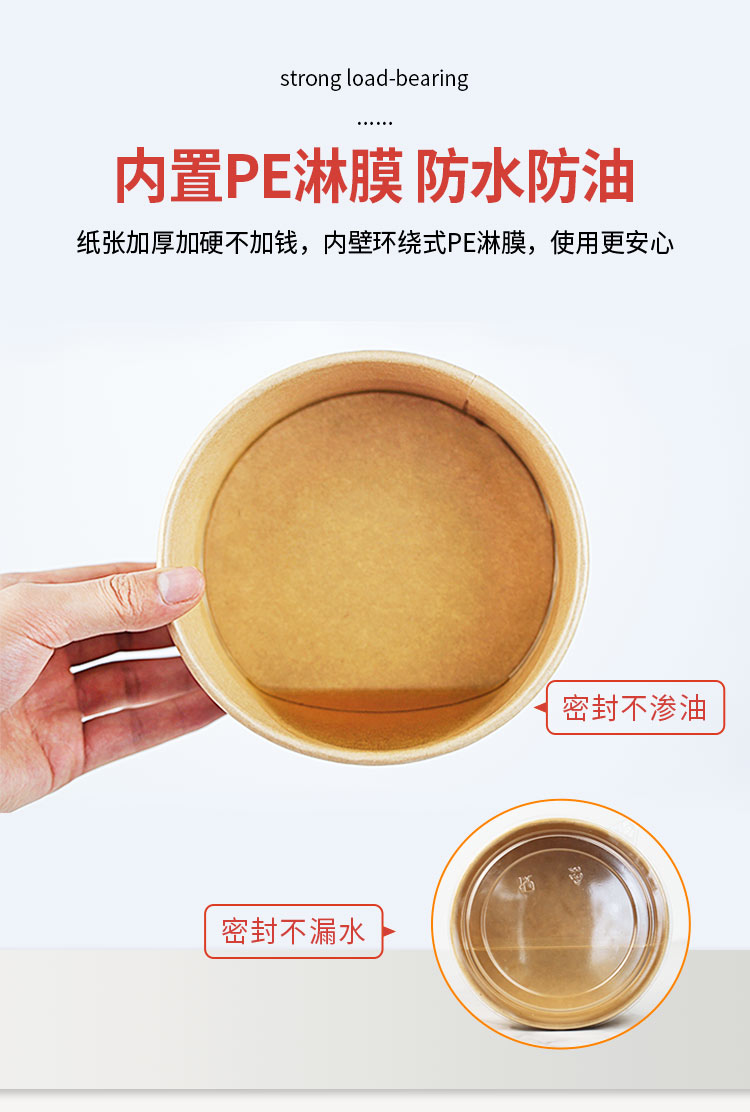 strong load-bearing

......

内置PE淋膜 防水防油

纸张加厚加硬不加钱，内壁环绕式PE淋膜，使用更安心

密封不渗油

密封不漏水