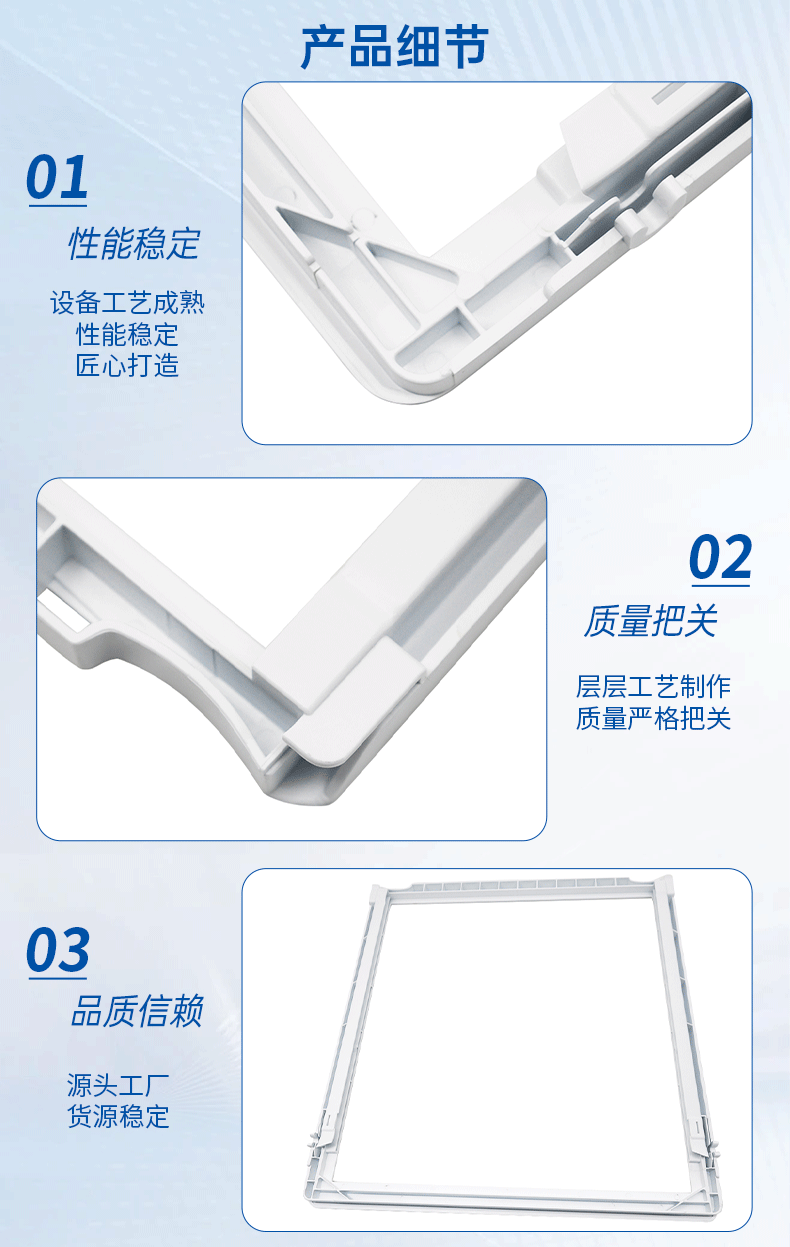 产品细节

01
性能稳定

设备工艺成熟
性能稳定
匠心打造

02
质量把关

层层工艺制作
质量严格把关

03
品质信赖

源头工厂
货源稳定