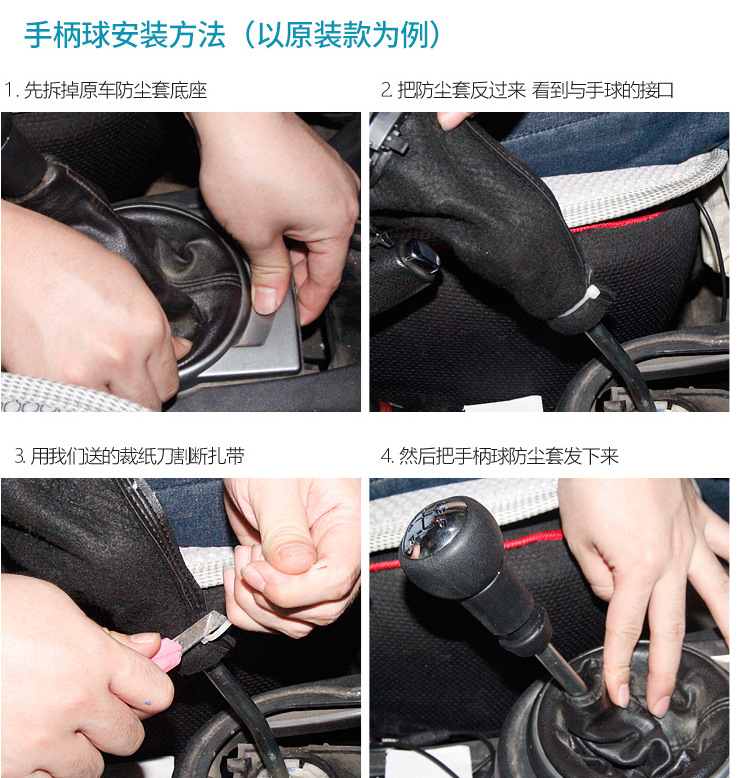 手柄球安装方法（以原装款为例）

1. 先拆掉原车防尘套底座

2. 把防尘套反过来 看到与手球的接口

3. 用我们送的裁纸刀割断扎带

4. 然后把手柄球防尘套发下来