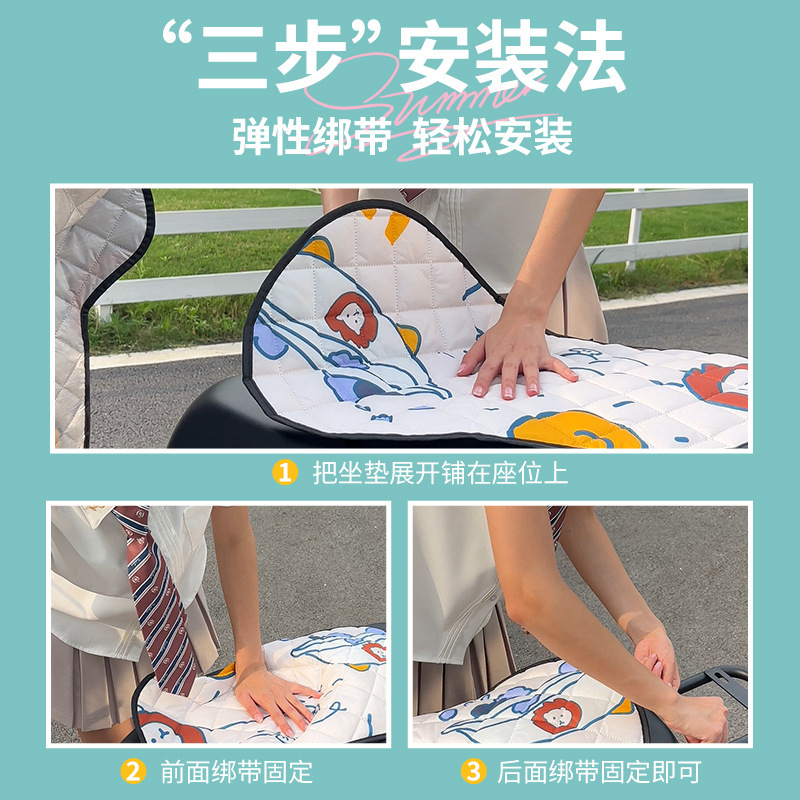 “三步”安装法

Summer

弹性绑带 轻松安装

1 把坐垫展开铺在座位上

2 前面绑带固定

3 后面绑带固定即可