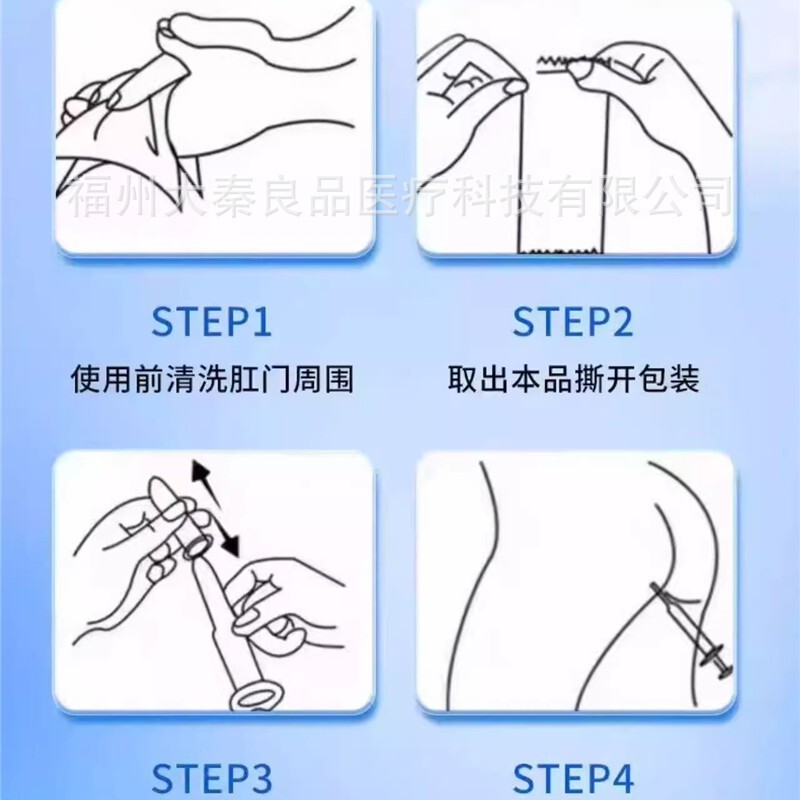 福州大秦良品医疗科技有限公司

STEP1
使用前清洗肛门周围

STEP2
取出本品撕开包装

STEP3

STEP4