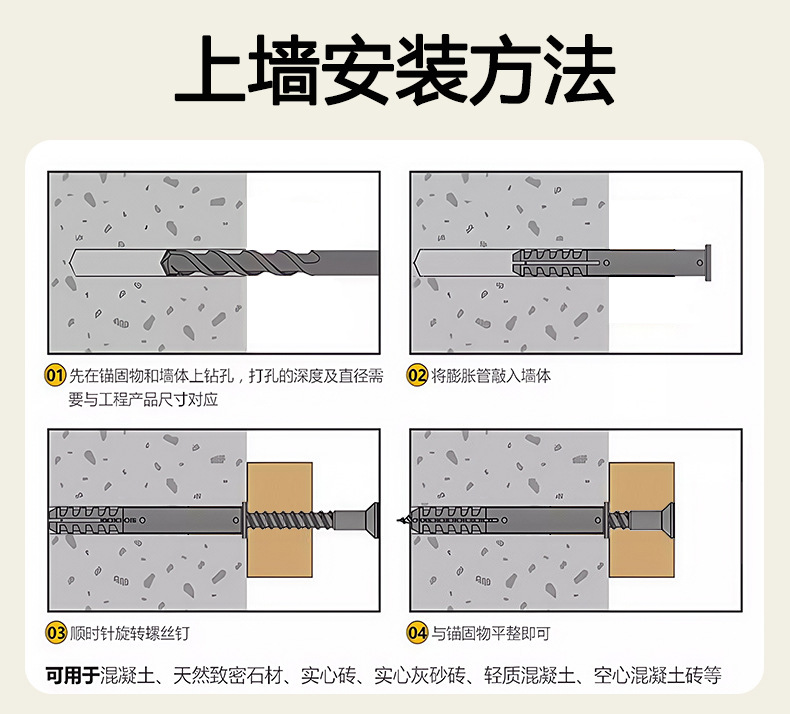 上墙安装方法

01 先在锚固物和墙体上钻孔，打孔的深度及直径需要与工程产品尺寸对应

02 将膨胀管敲入墙体

03 顺时针旋转螺丝钉

04 与锚固物平整即可

可用于混凝土、天然致密石材、实心砖、实心灰砂砖、轻质混凝土、空心混凝土砖等