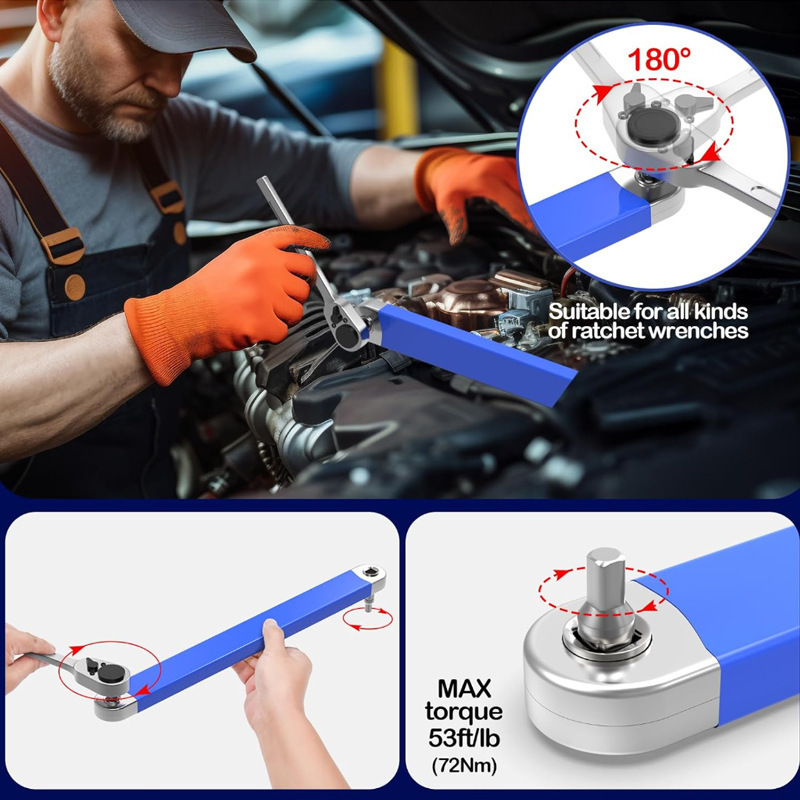 180°

Suitable for all kinds of ratchet wrenches

MAX torque 53ft/lb (72Nm)