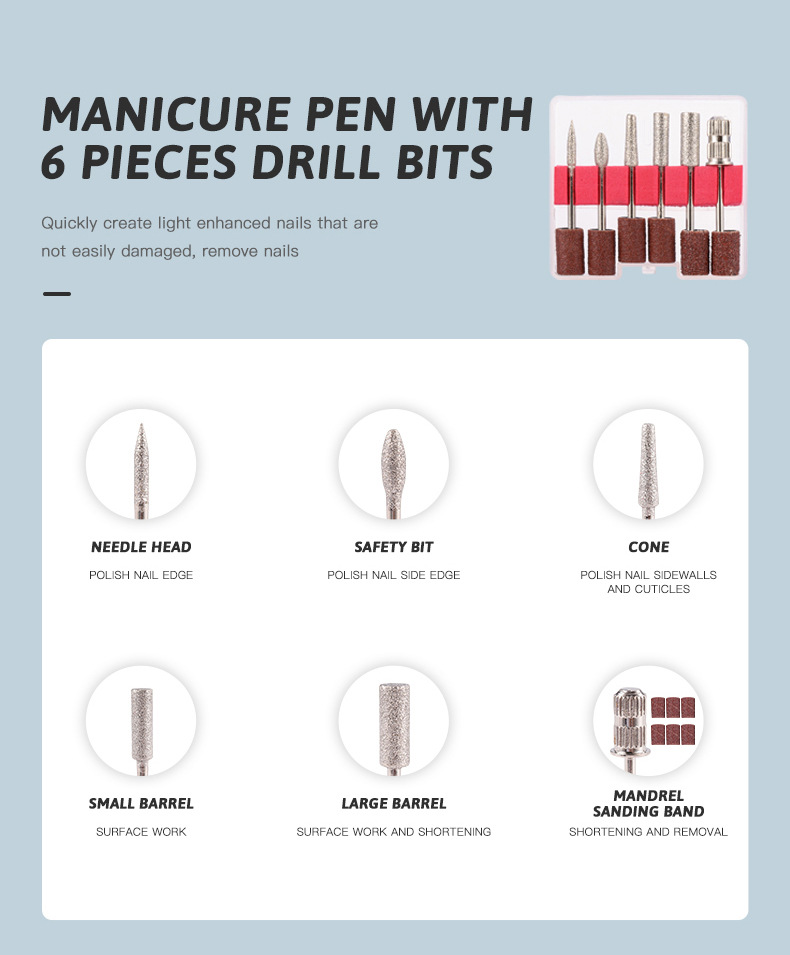 MANICURE PEN WITH 6 PIECES DRILL BITS

Quickly create light enhanced nails that are not easily damaged, remove nails

NEEDLE HEAD
POLISH NAIL EDGE

SAFETY BIT
POLISH NAIL SIDE EDGE

CONE
POLISH NAIL SIDEWALLS AND CUTICLES

SMALL BARREL
SURFACE WORK

LARGE BARREL
SURFACE WORK AND SHORTENING

MANDREL SANDING BAND
SHORTENING AND REMOVAL