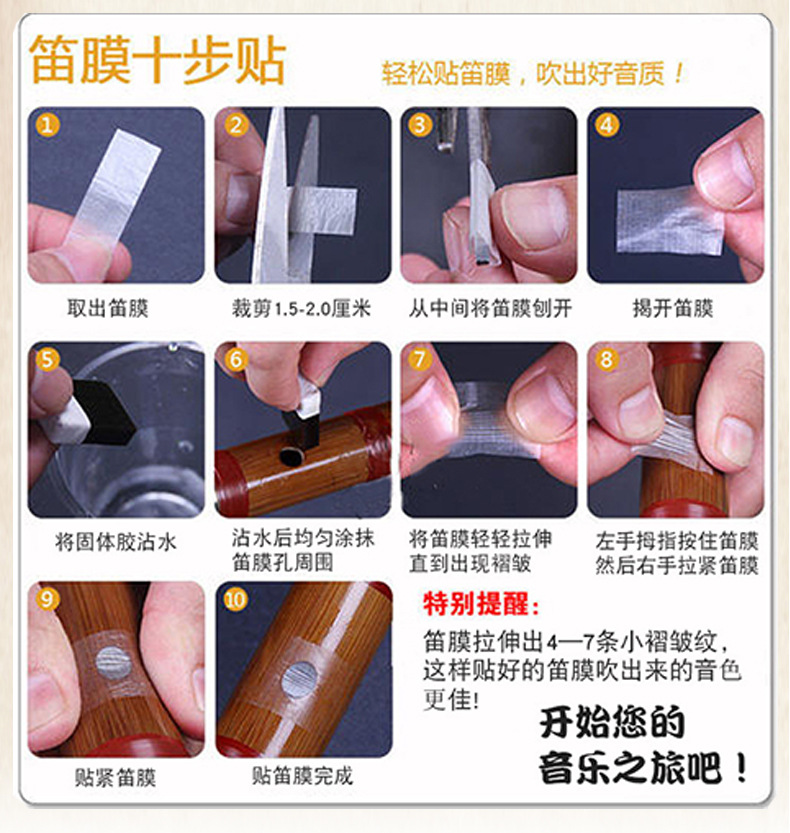 笛膜十步贴

轻松贴笛膜，吹出好音质！

1
取出笛膜

2
裁剪1.5-2.0厘米

3
从中间将笛膜刨开

4
揭开笛膜

5
将固体胶沾水

6
沾水后均匀涂抹笛膜孔周围

7
将笛膜轻轻拉伸直到出现褶皱

8
左手拇指按住笛膜然后右手拉紧笛膜

9
贴紧笛膜

10
贴笛膜完成

特别提醒：
笛膜拉伸出4—7条小褶皱纹，这样贴好的笛膜吹出来的音色更佳！

开始您的音乐之旅吧！