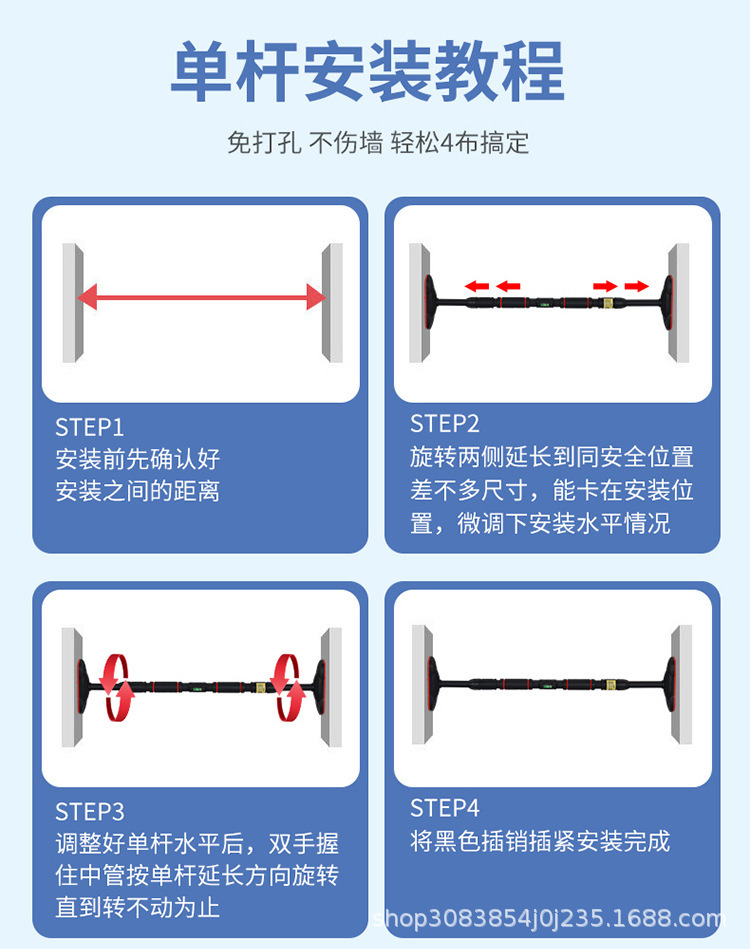 单杆安装教程

免打孔 不伤墙 轻松4布搞定

STEP1
安装前先确认好安装之间的距离

STEP2
旋转两侧延长到同安全位置差不多尺寸，能卡在安装位置，微调下安装水平情况

STEP3
调整好单杆水平后，双手握住中管按单杆延长方向旋转直到转不动为止

STEP4
将黑色插销插紧安装完成

shop3083854j0j235.1688.com