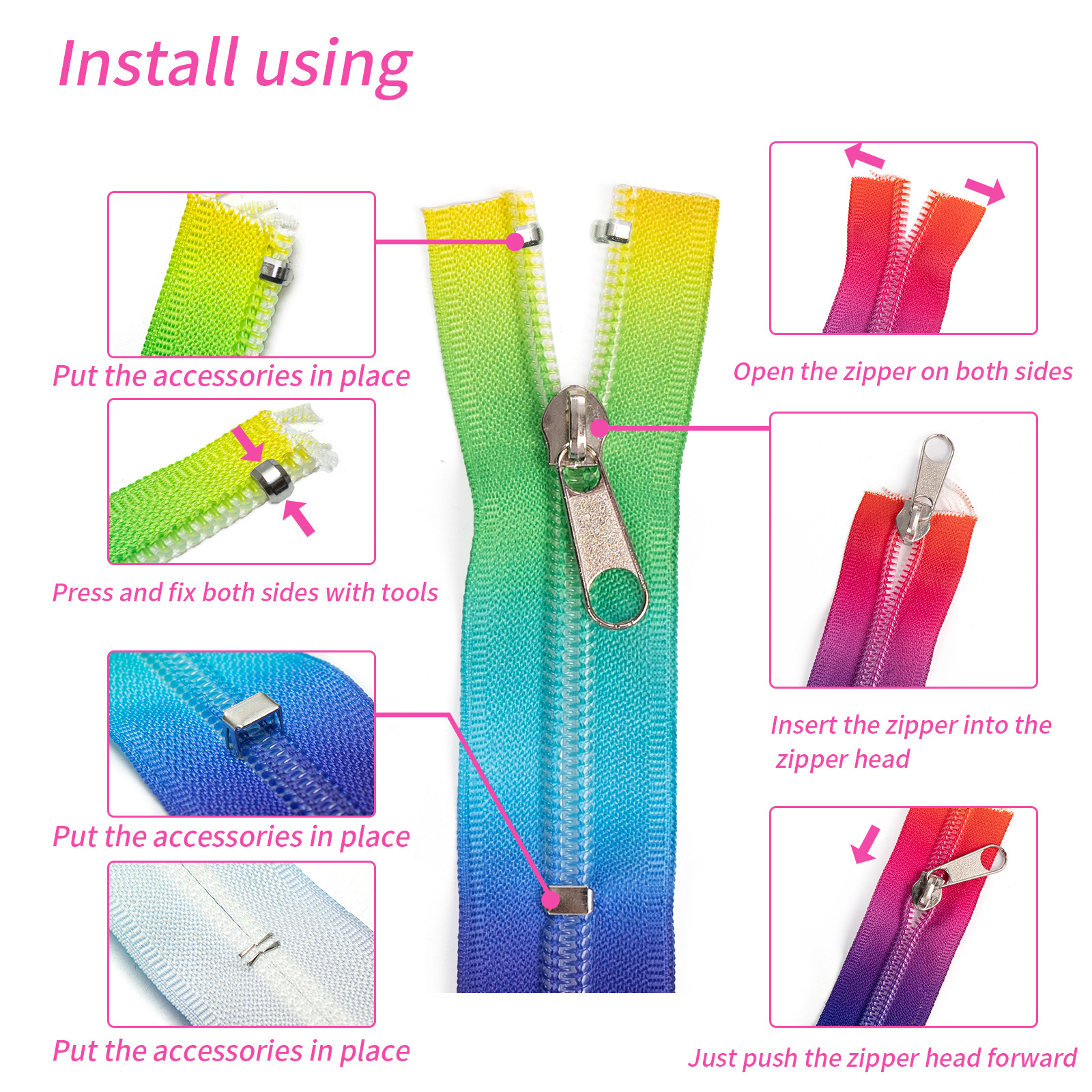 Install using

Put the accessories in place

Press and fix both sides with tools

Put the accessories in place

Put the accessories in place

Open the zipper on both sides

Insert the zipper into the zipper head

Just push the zipper head forward