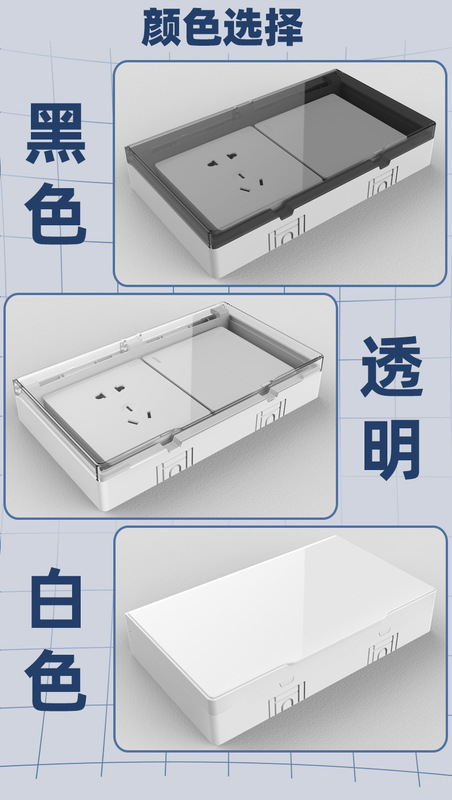 颜色选择

黑色

透明

白色