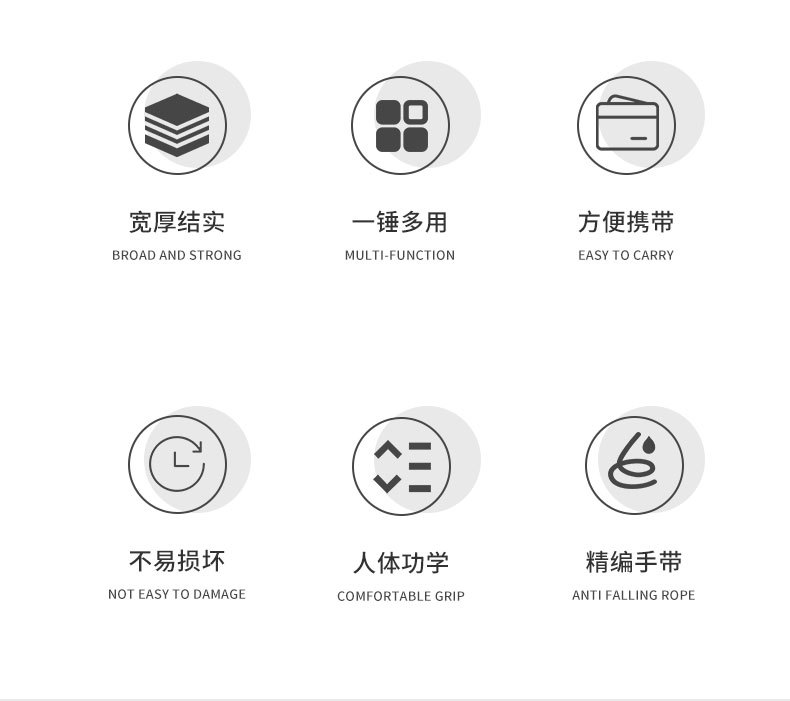 宽厚结实
BROAD AND STRONG

一锤多用
MULTI-FUNCTION

方便携带
EASY TO CARRY

不易损坏
NOT EASY TO DAMAGE

人体功学
COMFORTABLE GRIP

精编手带
ANTI FALLING ROPE