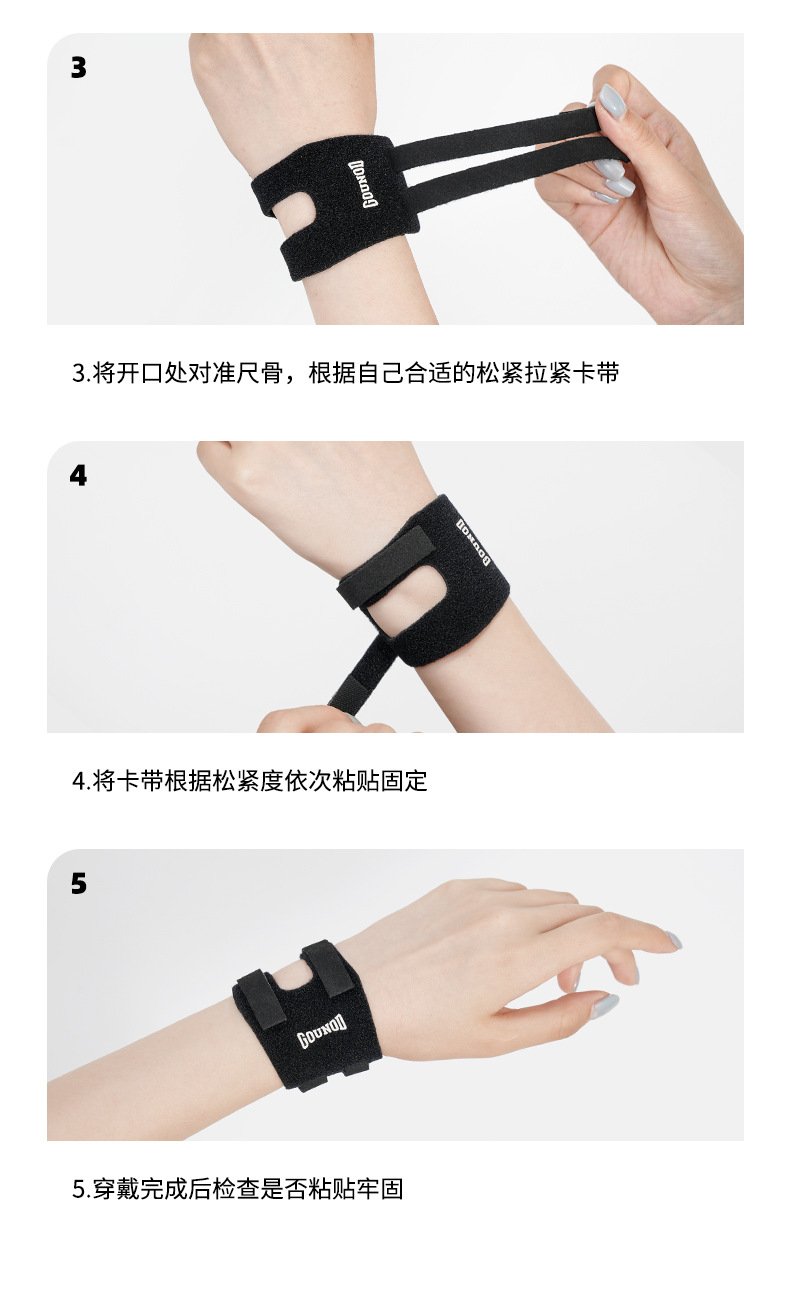 3

GOUNOD

3.将开口处对准尺骨，根据自己合适的松紧拉紧卡带

4

GOUNOD

4.将卡带根据松紧度依次粘贴固定

5

GOUNOD

5.穿戴完成后检查是否粘贴牢固