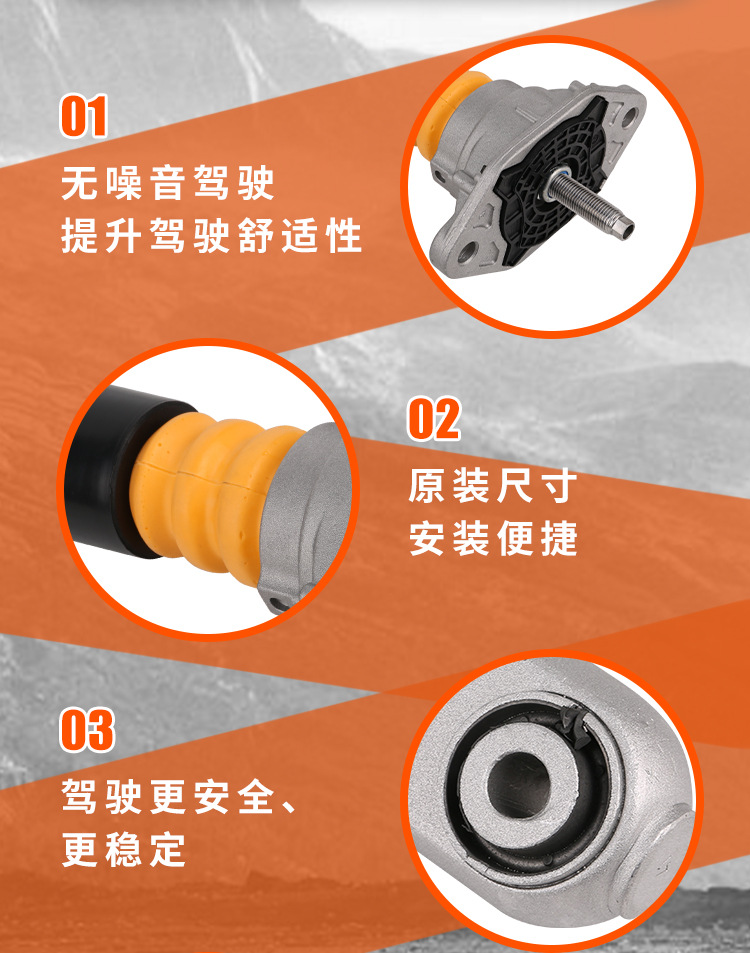 01
无噪音驾驶
提升驾驶舒适性

02
原装尺寸
安装便捷

03
驾驶更安全、
更稳定