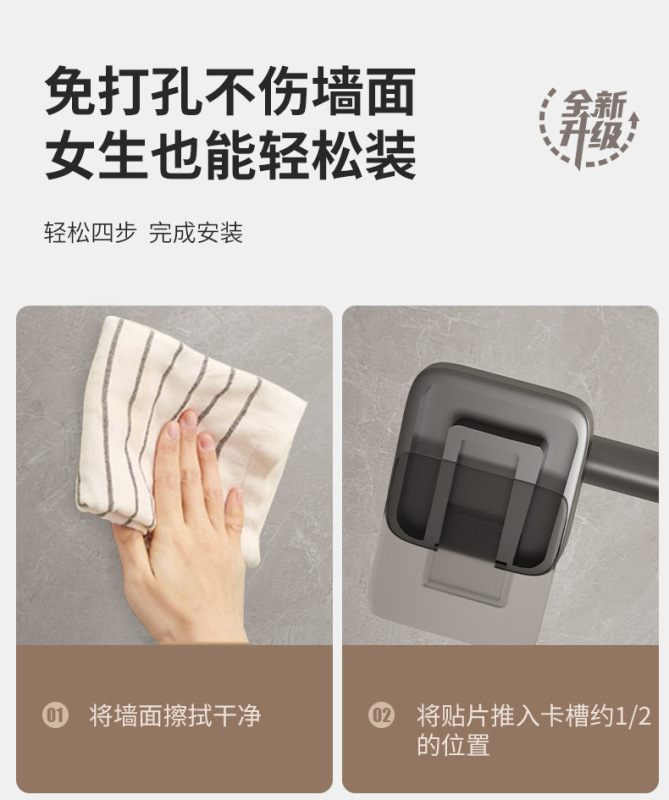 免打孔不伤墙面
女生也能轻松装

全新升级

轻松四步 完成安装

01 将墙面擦拭干净

02 将贴片推入卡槽约1/2的位置