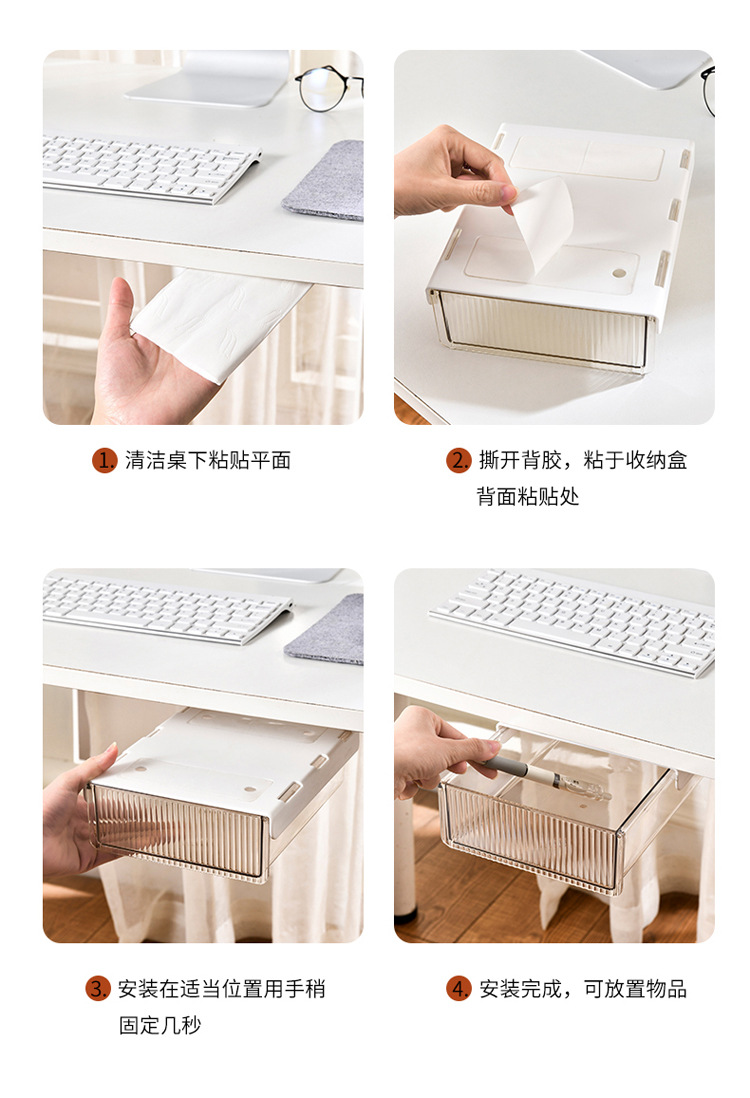 1. 清洁桌下粘贴平面

2. 撕开背胶，粘于收纳盒背面粘贴处

3. 安装在适当位置用手稍固定几秒

4. 安装完成，可放置物品