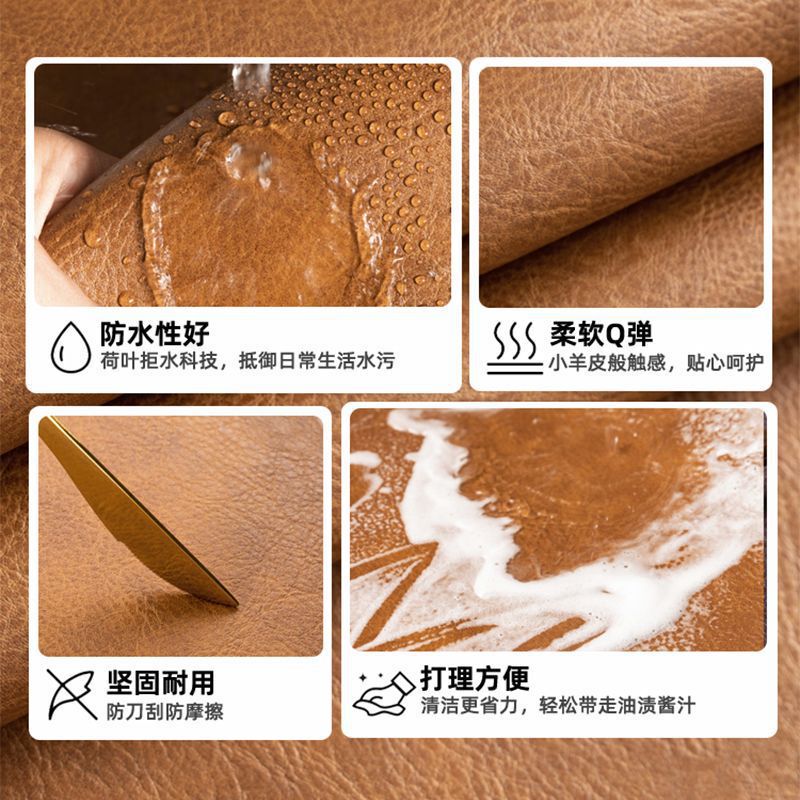 防水性好
荷叶拒水科技，抵御日常生活水污

柔软Q弹
小羊皮般触感，贴心呵护

坚固耐用
防刀刮防摩擦

打理方便
清洁更省力，轻松带走油渍酱汁