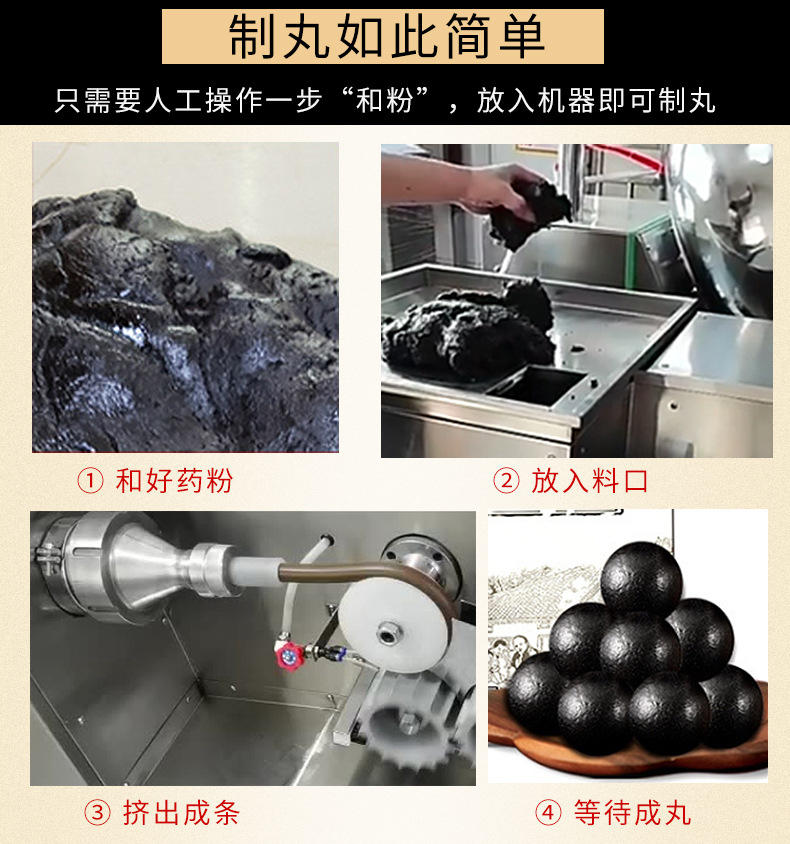 制丸如此简单

只需要人工操作一步“和粉”，放入机器即可制丸

① 和好药粉

② 放入料口

③ 挤出成条

④ 等待成丸