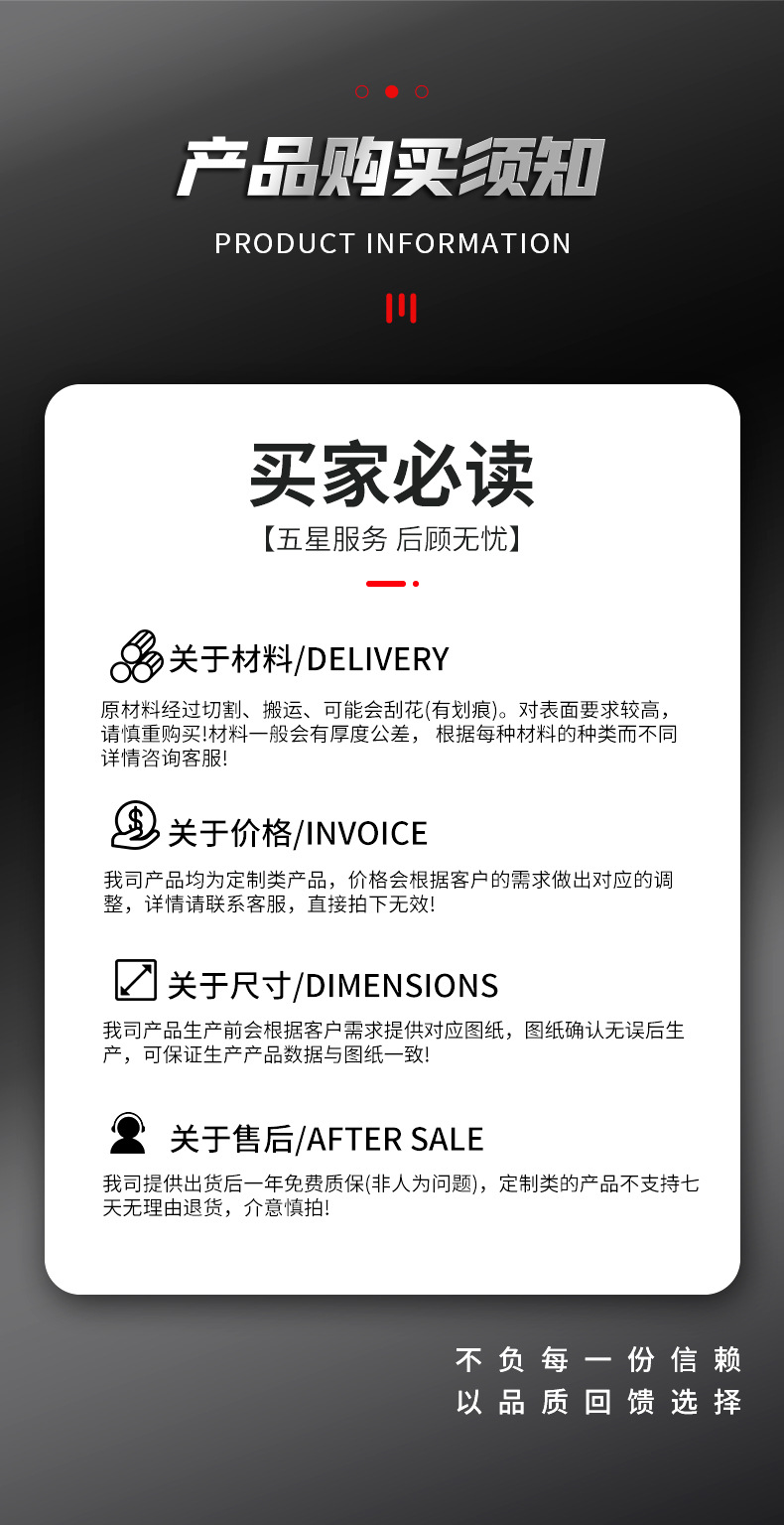 产品购买须知

PRODUCT INFORMATION

买家必读

【五星服务 后顾无忧】

关于材料/DELIVERY

原材料经过切割、搬运、可能会刮花(有划痕)。对表面要求较高，请慎重购买!材料一般会有厚度公差， 根据每种材料的种类而不同详情咨询客服!

关于价格/INVOICE

我司产品均为定制类产品，价格会根据客户的需求做出对应的调整，详情请联系客服，直接拍下无效!

关于尺寸/DIMENSIONS

我司产品生产前会根据客户需求提供对应图纸，图纸确认无误后生产，可保证生产产品数据与图纸一致!

关于售后/AFTER SALE

我司提供出货后一年免费质保(非人为问题)，定制类的产品不支持七天无理由退货，介意慎拍!

不负每一份信赖
以品质回馈选择