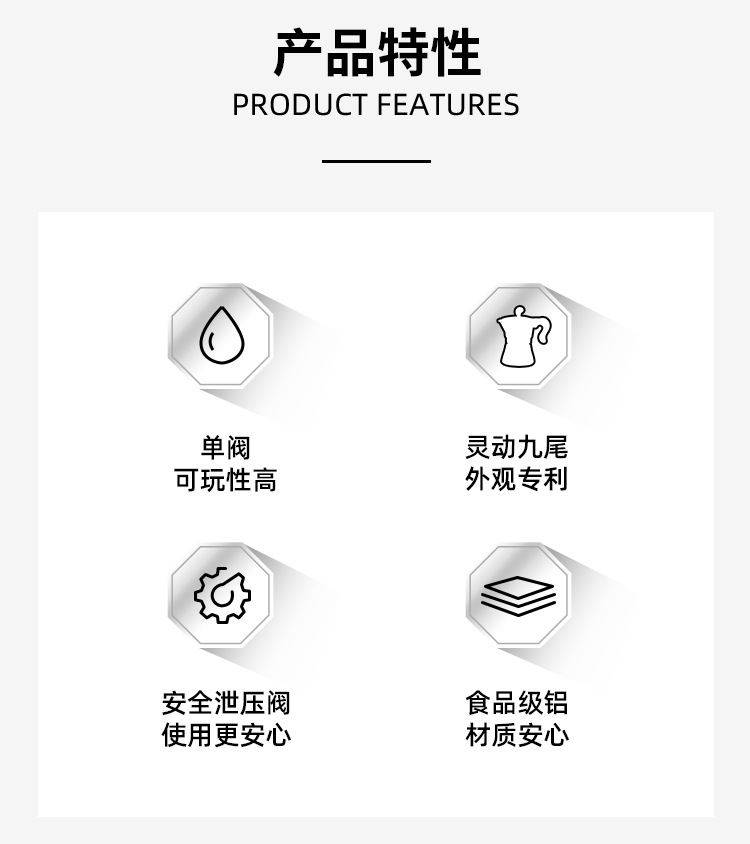 产品特性
PRODUCT FEATURES

单阀
可玩性高

灵动九尾
外观专利

安全泄压阀
使用更安心

食品级铝
材质安心